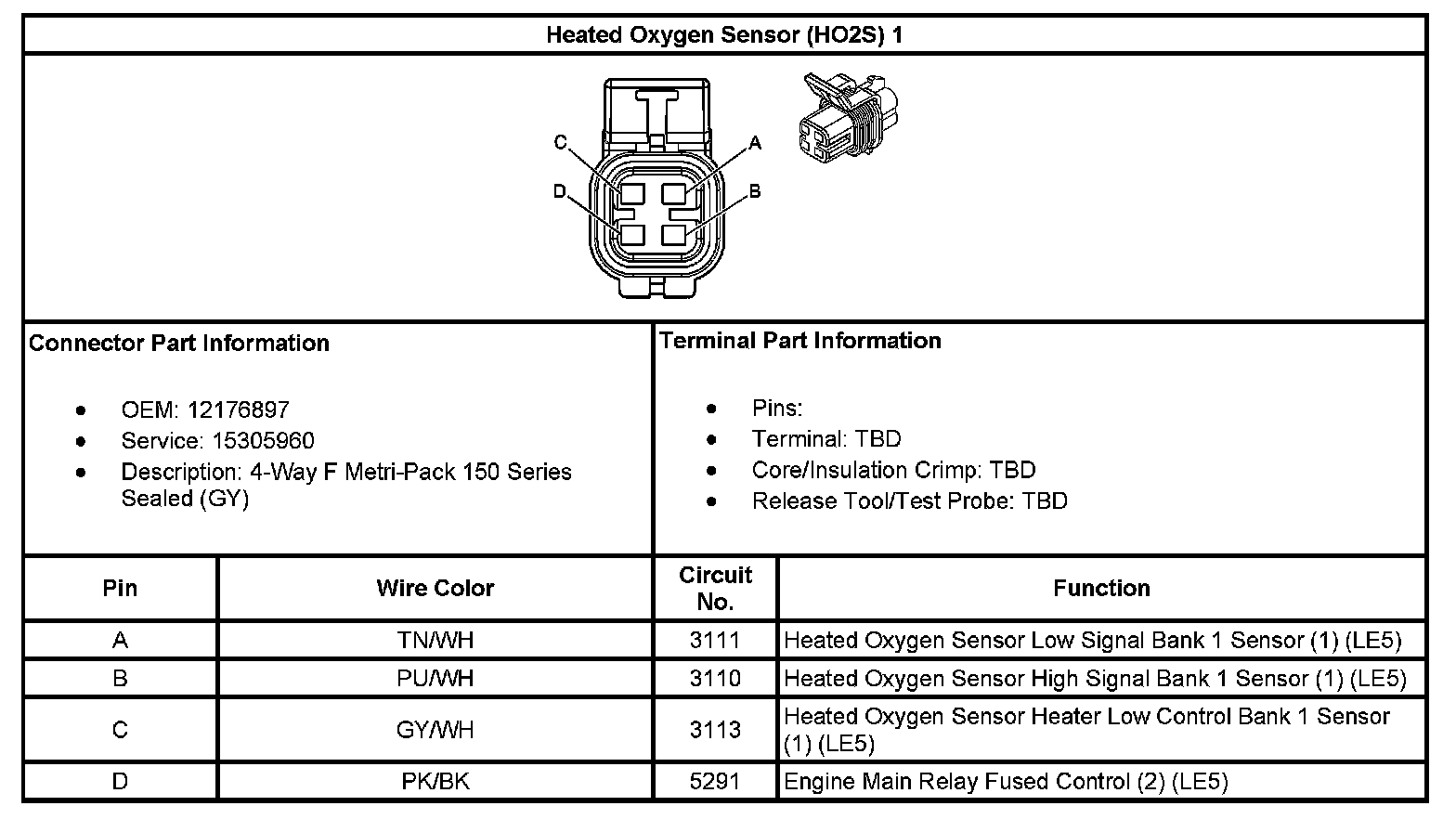 Heated Oxygen Sensor (HO2S) 1

C
A
D
B

Connector Part Information

- OEM: 12176897
- Service: 15305960
- Description: 4-Way F Metri-Pack 150 Series Sealed (GY)

Terminal Part Information

- Pins:
- Terminal: TBD
- Core/Insulation Crimp: TBD
- Release Tool/Test Probe: TBD

| Pin | Wire Color | Circuit No. | Function |
|---|---|---|---|
| A | TN/WH | 3111 | Heated Oxygen Sensor Low Signal Bank 1 Sensor (1) (LE5) |
| B | PU/WH | 3110 | Heated Oxygen Sensor High Signal Bank 1 Sensor (1) (LE5) |
| C | GY/WH | 3113 | Heated Oxygen Sensor Heater Low Control Bank 1 Sensor (1) (LE5) |
| D | PK/BK | 5291 | Engine Main Relay Fused Control (2) (LE5) |