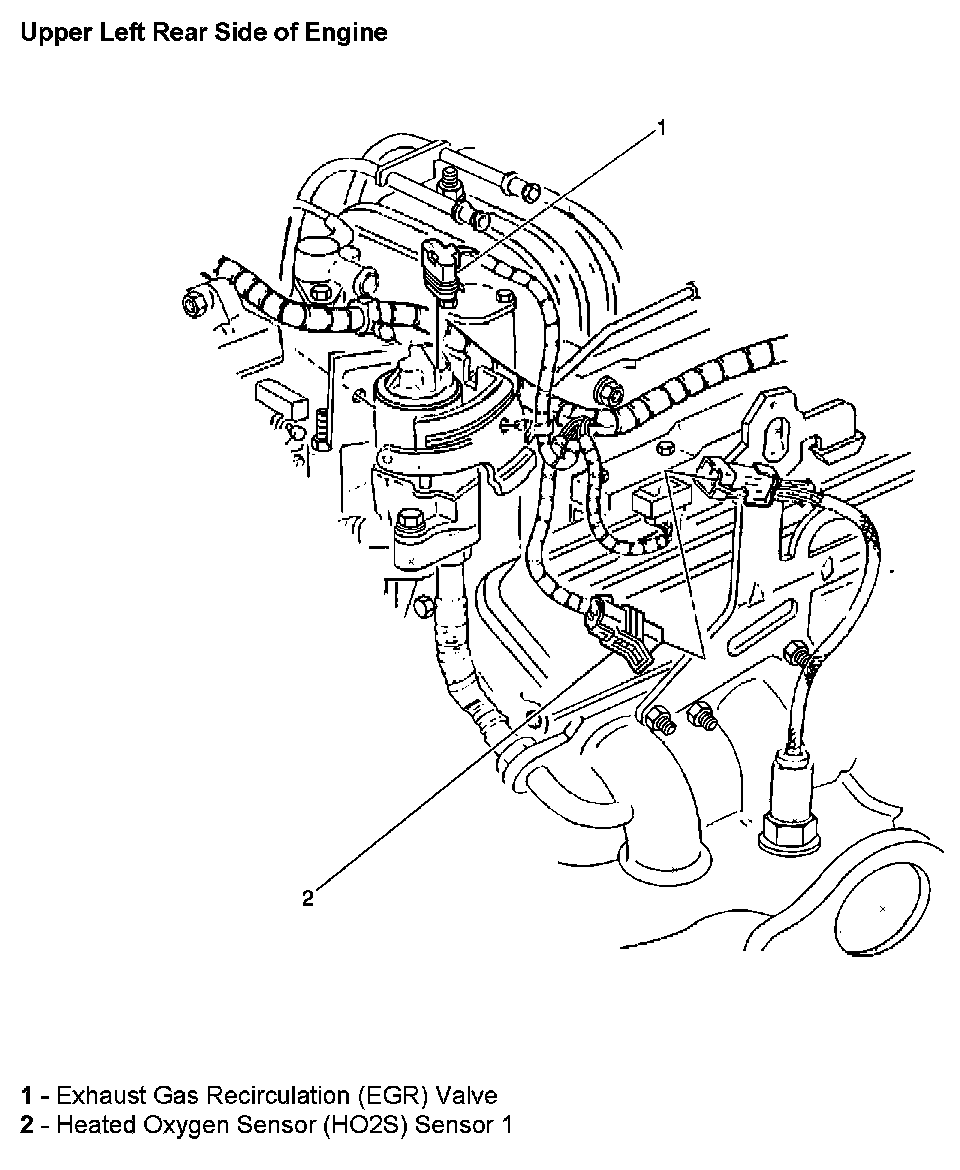 Upper Left Rear Side of Engine

1

2

1 - Exhaust Gas Recirculation (EGR) Valve
2 - Heated Oxygen Sensor (HO2S) Sensor 1