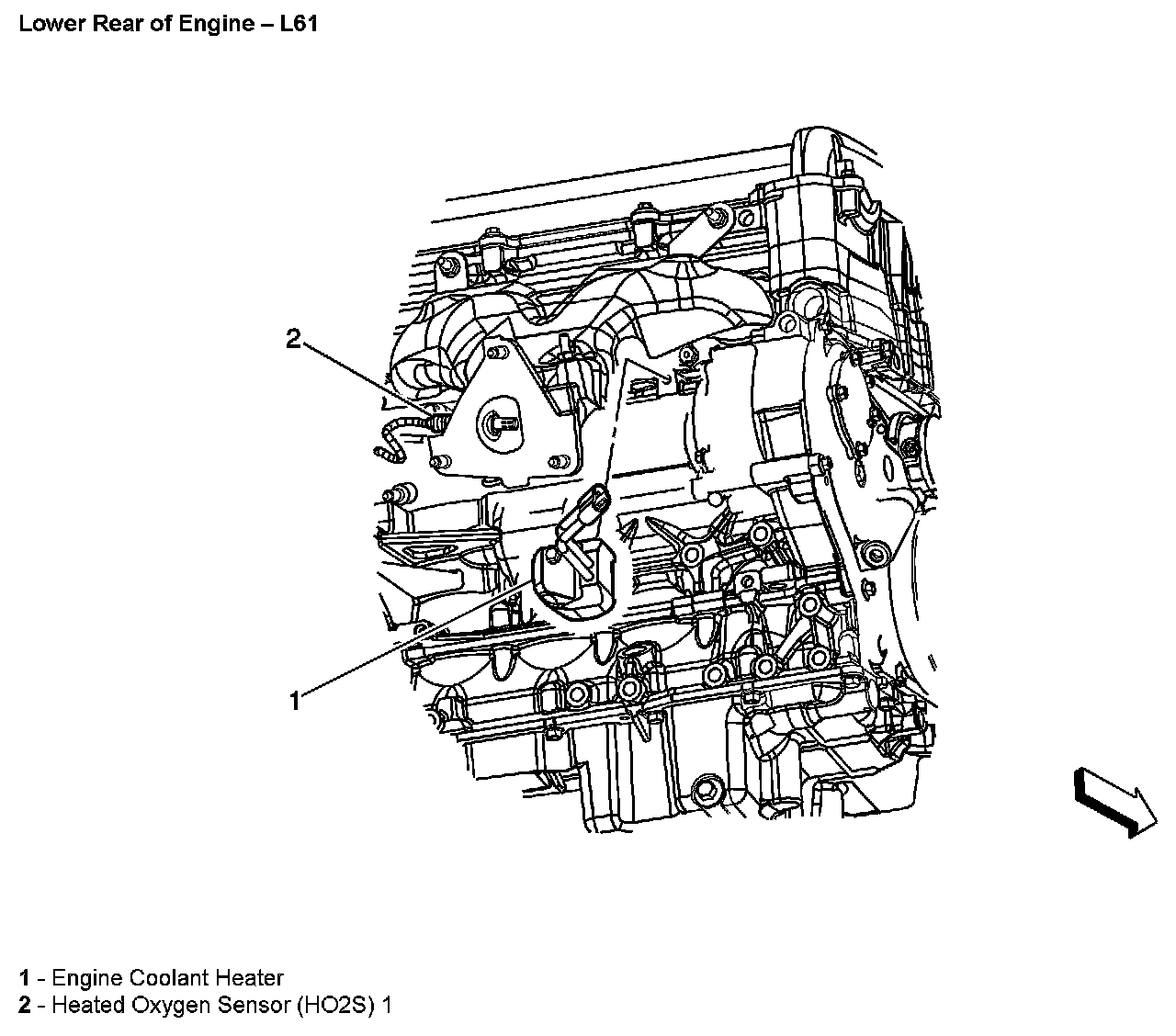 Lower Rear of Engine – L61

2

1

1 - Engine Coolant Heater
2 - Heated Oxygen Sensor (HO2S) 1