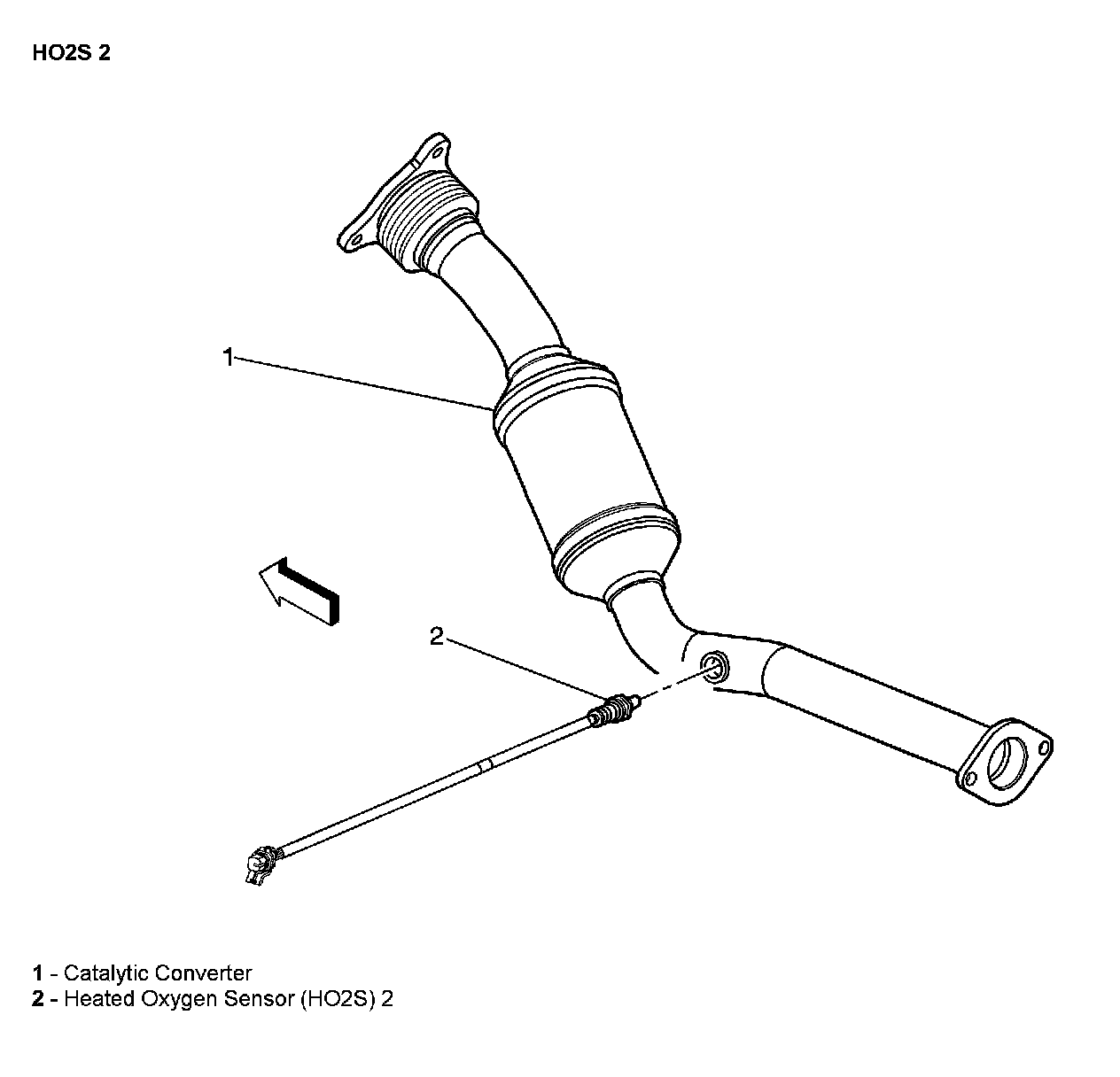 HO2S 2

1

2

1 - Catalytic Converter
2 - Heated Oxygen Sensor (HO2S) 2