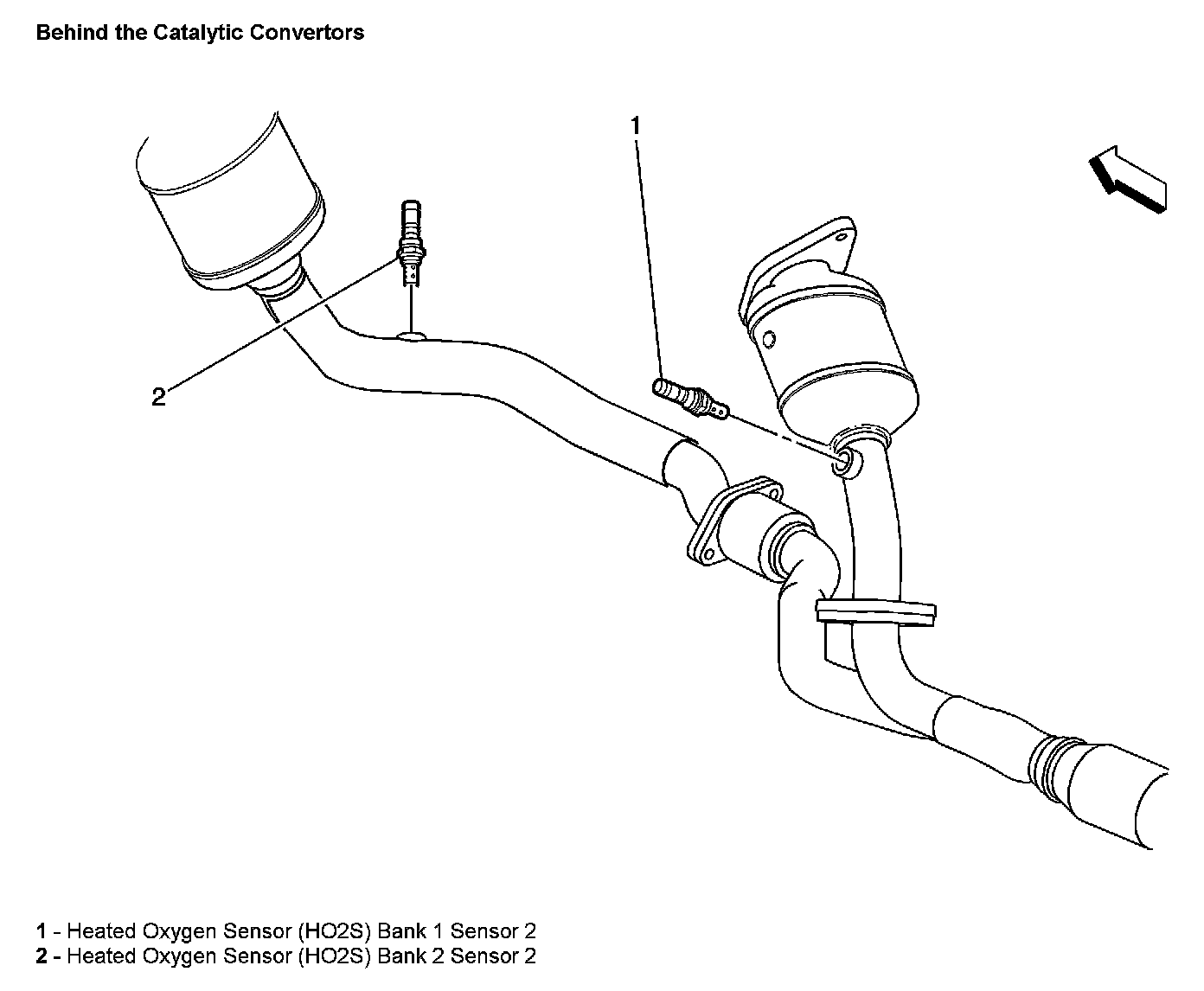 Behind the Catalytic Convertors

1

2

1 - Heated Oxygen Sensor (HO2S) Bank 1 Sensor 2
2 - Heated Oxygen Sensor (HO2S) Bank 2 Sensor 2