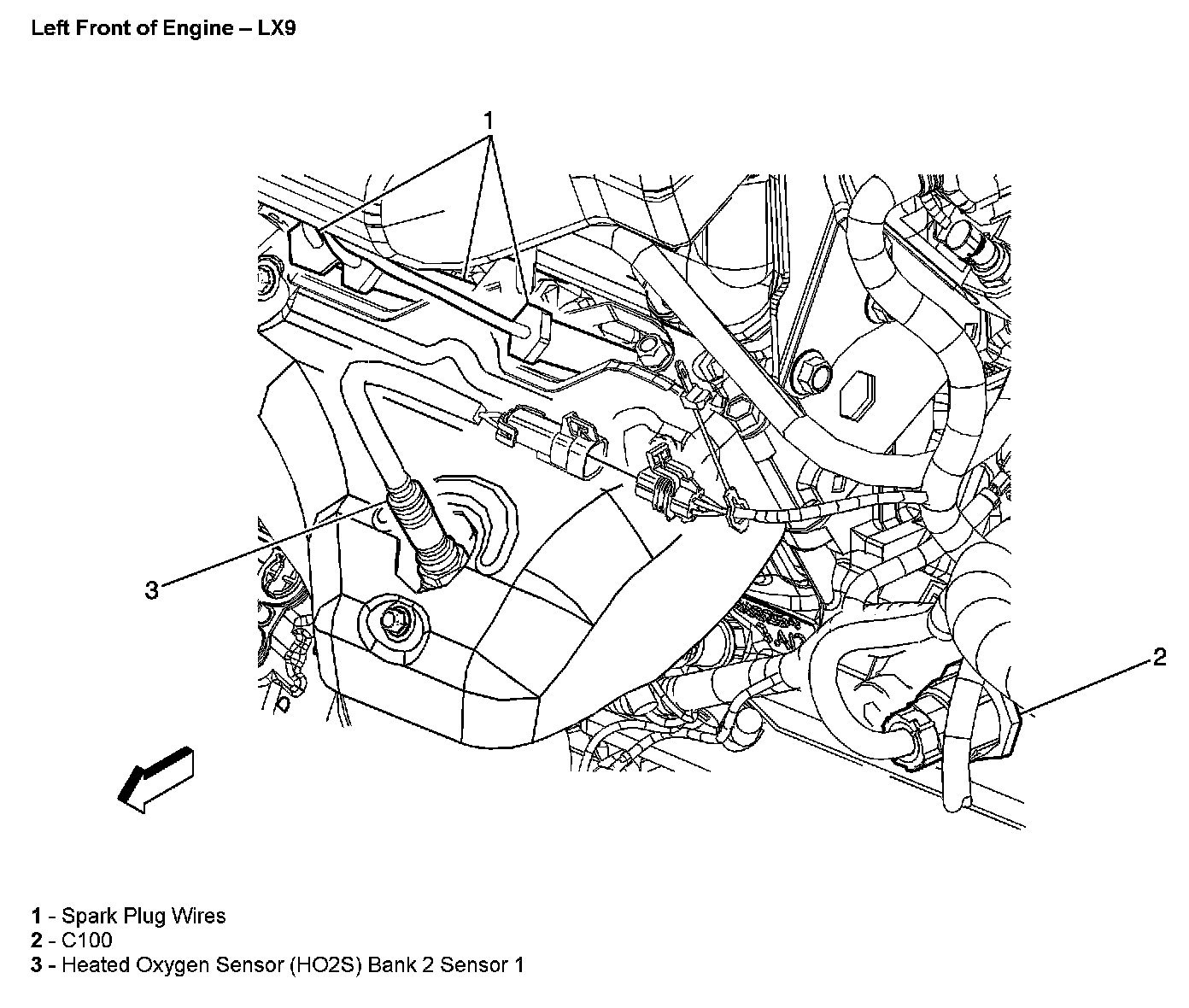 Left Front of Engine – LX9

1

3

2

1 - Spark Plug Wires
2 - C100
3 - Heated Oxygen Sensor (HO2S) Bank 2 Sensor 1