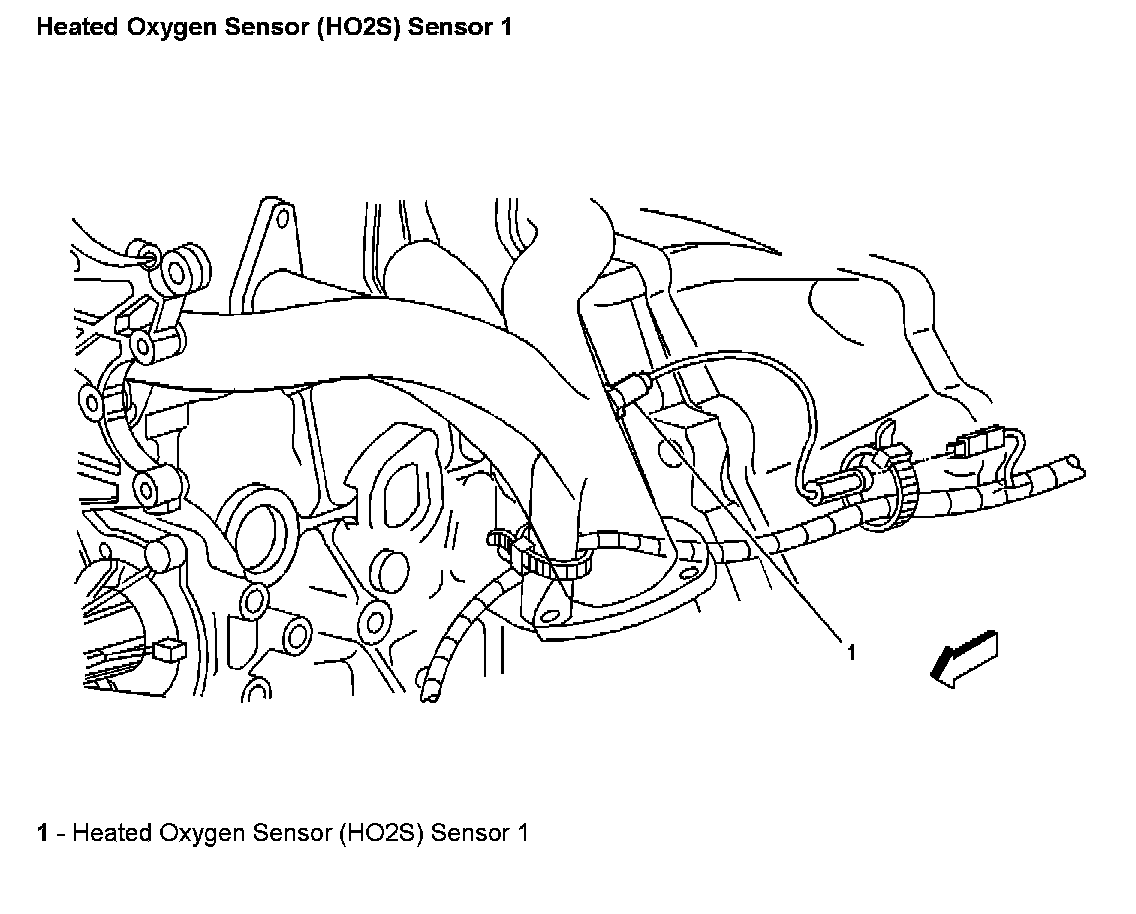 Heated Oxygen Sensor (HO2S) Sensor 1

1

1 - Heated Oxygen Sensor (HO2S) Sensor 1