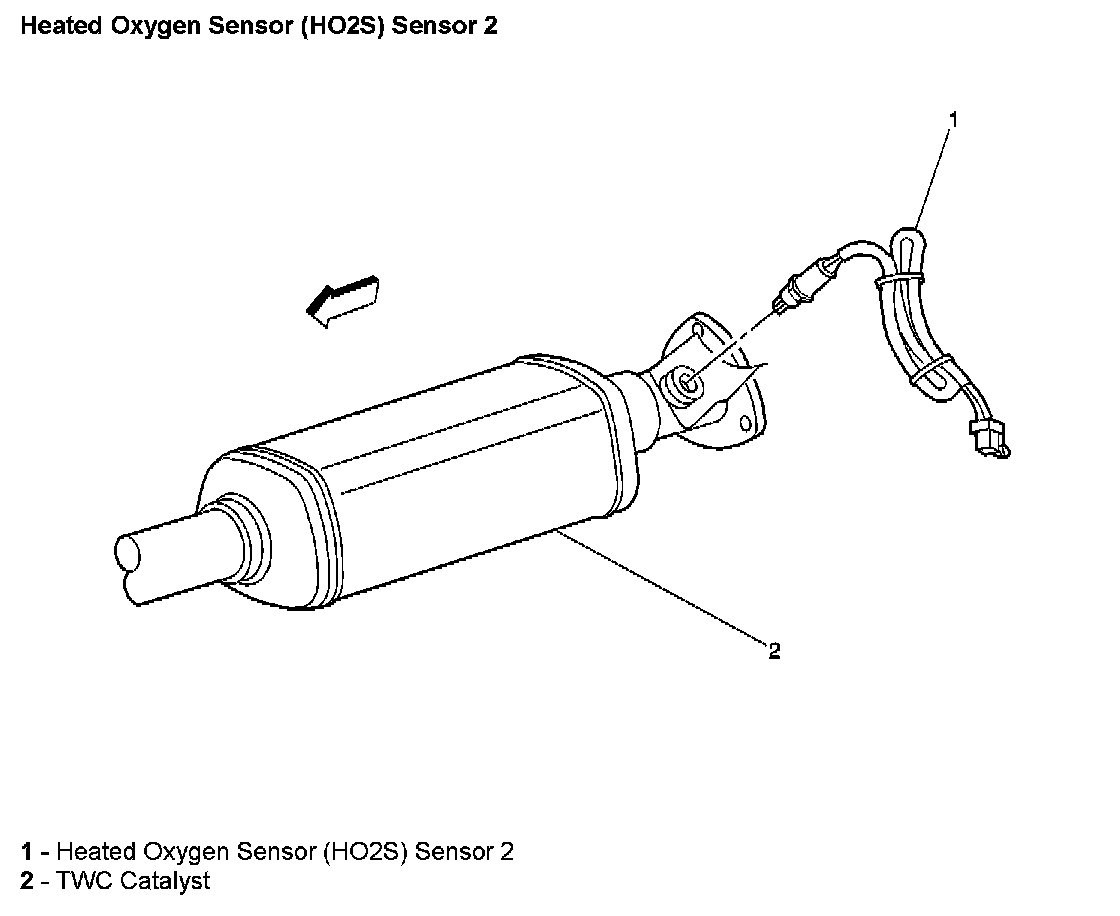 Heated Oxygen Sensor (HO2S) Sensor 2

1

2

1 - Heated Oxygen Sensor (HO2S) Sensor 2
2 - TWC Catalyst