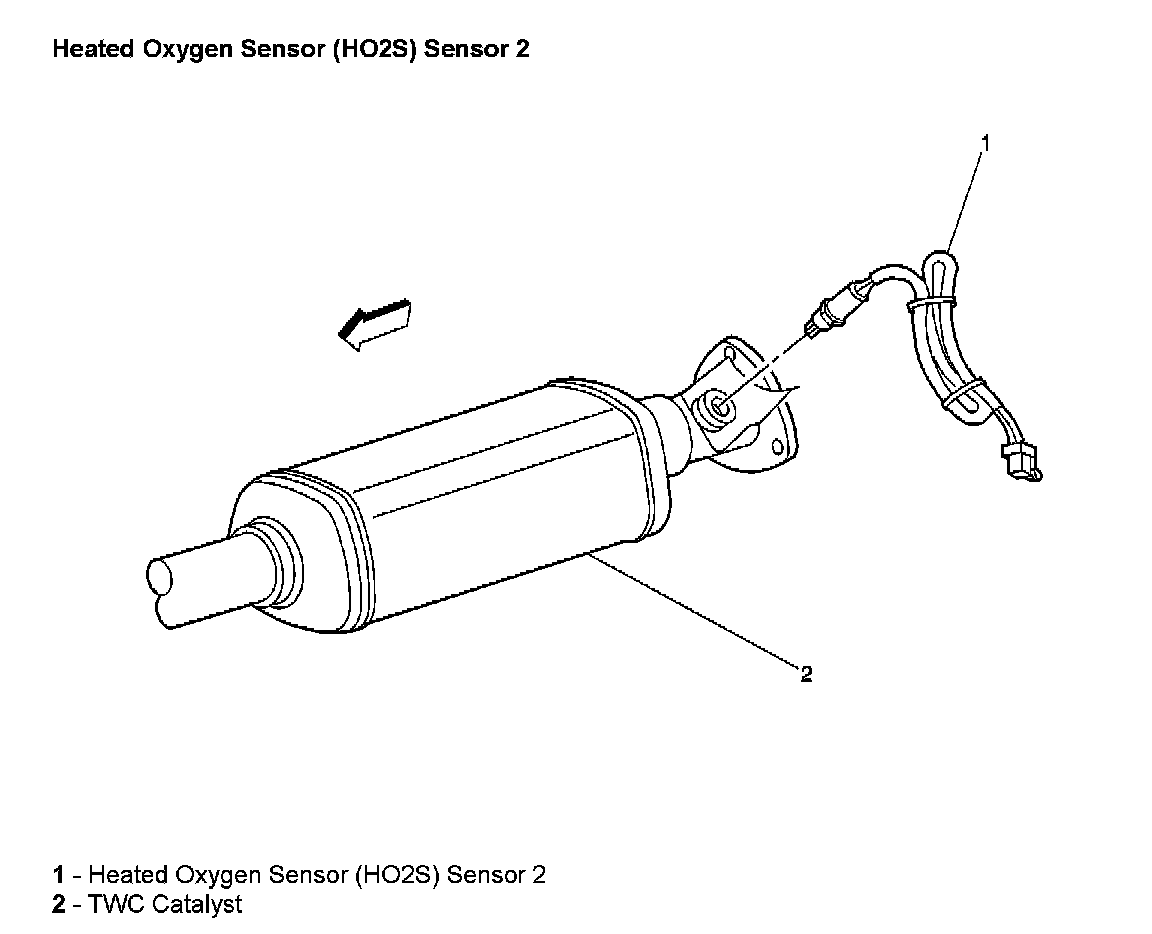 Heated Oxygen Sensor (HO2S) Sensor 2

1

2

1 - Heated Oxygen Sensor (HO2S) Sensor 2
2 - TWC Catalyst