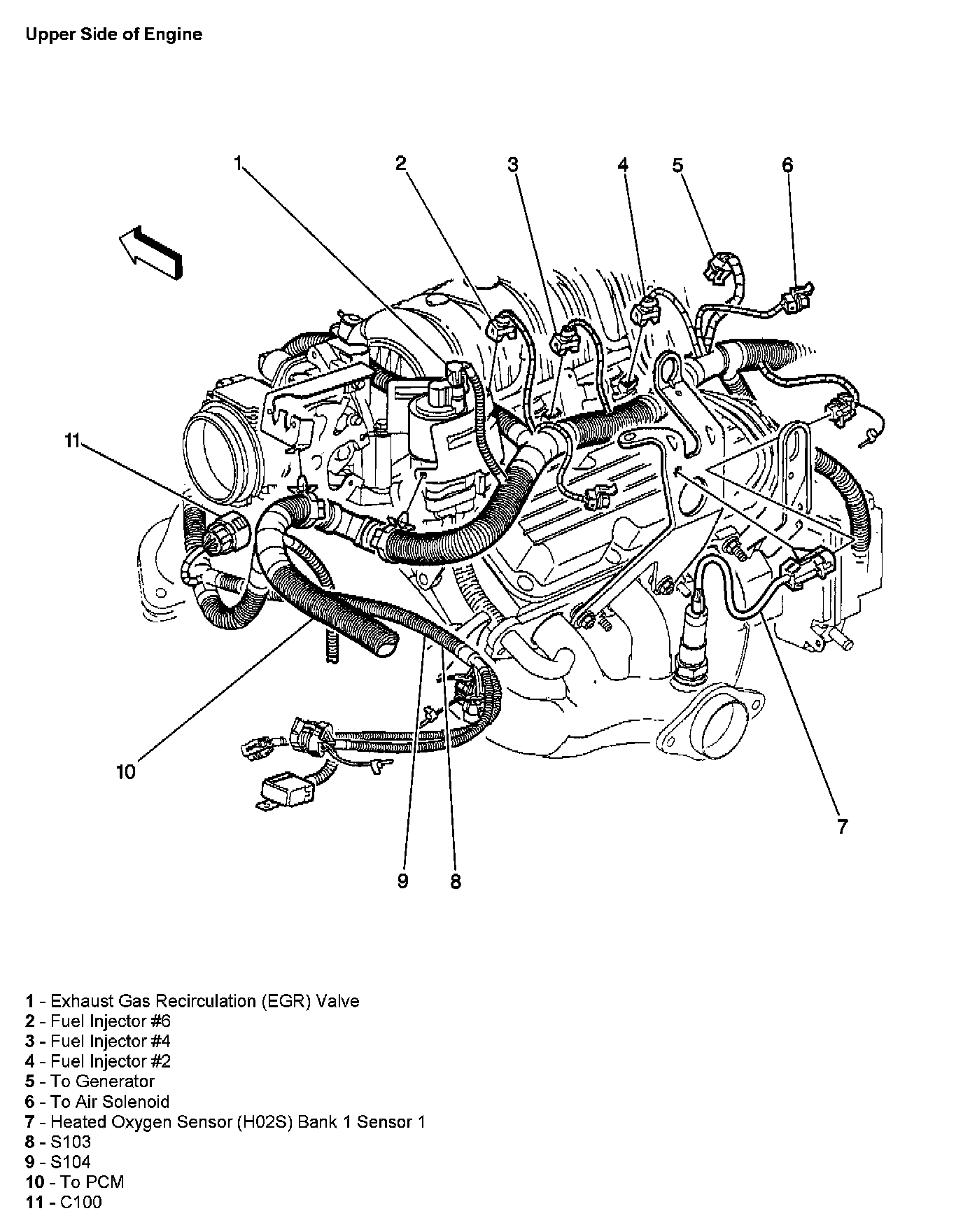 Upper Side of Engine

1
2
3
4
5
6
11
10
9
8
7

1 - Exhaust Gas Recirculation (EGR) Valve
2 - Fuel Injector #6
3 - Fuel Injector #4
4 - Fuel Injector #2
5 - To Generator
6 - To Air Solenoid
7 - Heated Oxygen Sensor (H02S) Bank 1 Sensor 1
8 - S103
9 - S104
10 - To PCM
11 - C100