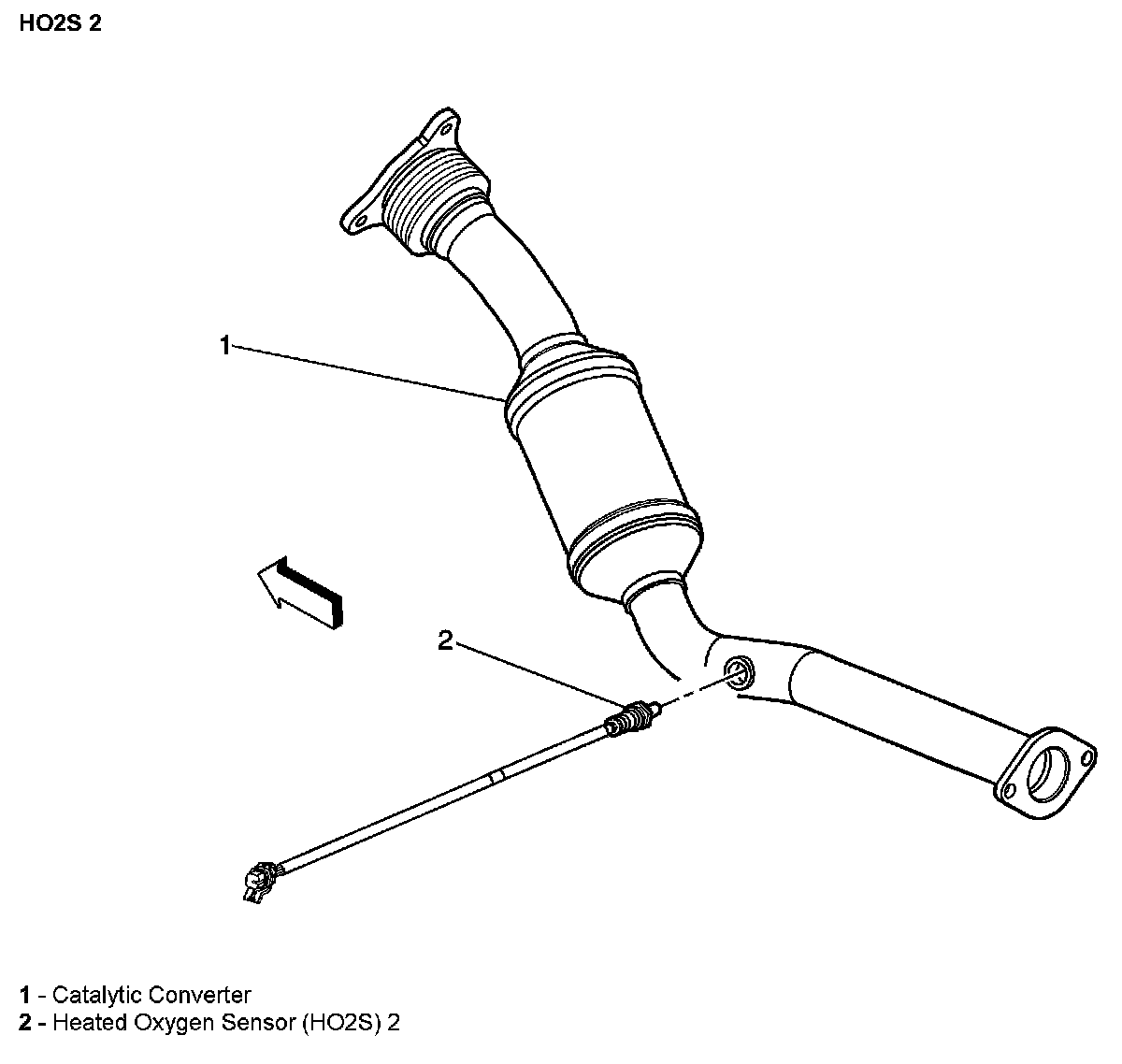 HO2S 2

1

2

1 - Catalytic Converter
2 - Heated Oxygen Sensor (HO2S) 2