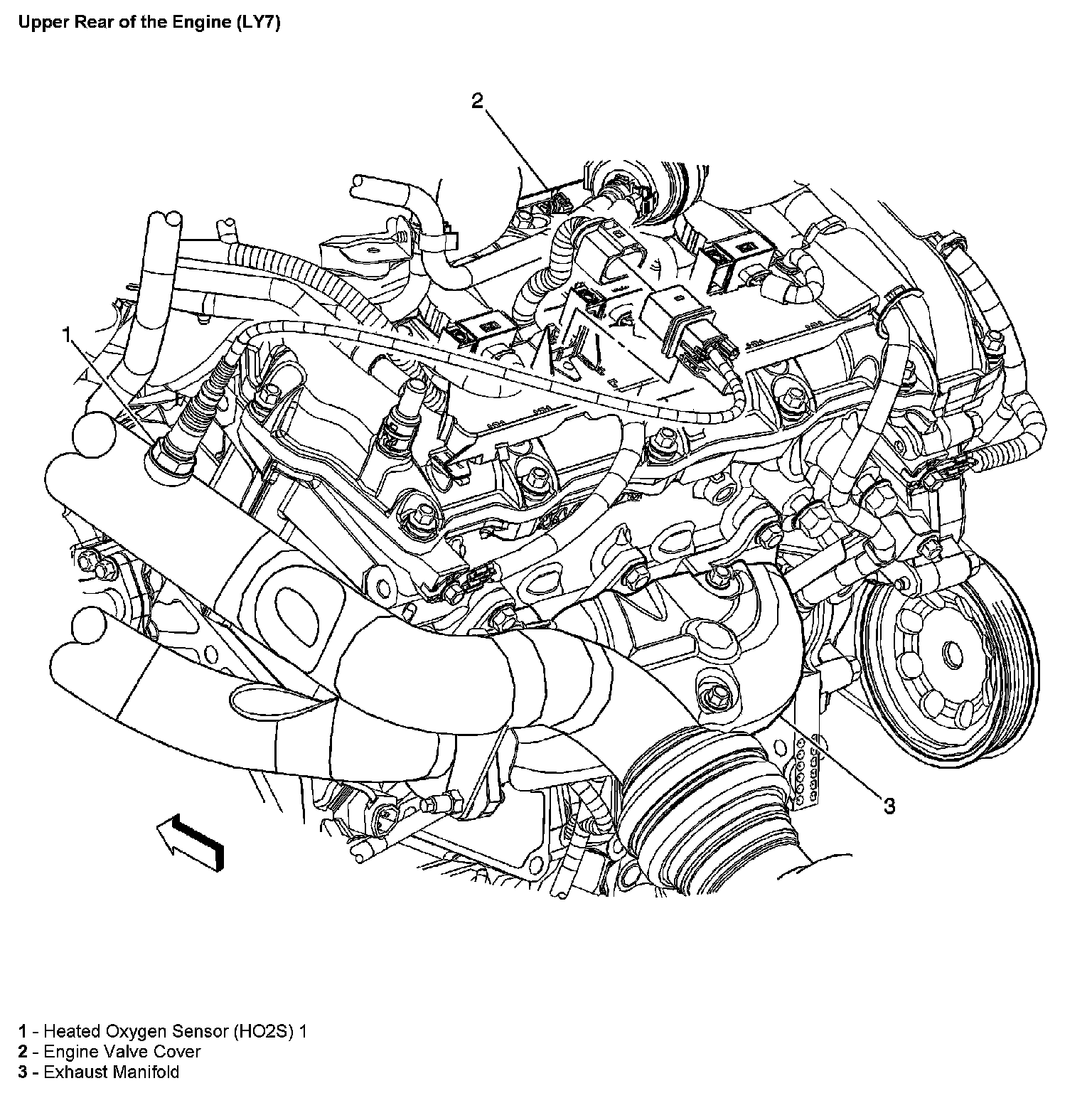 Upper Rear of the Engine (LY7)

2

1

3

1 - Heated Oxygen Sensor (HO2S) 1
2 - Engine Valve Cover
3 - Exhaust Manifold