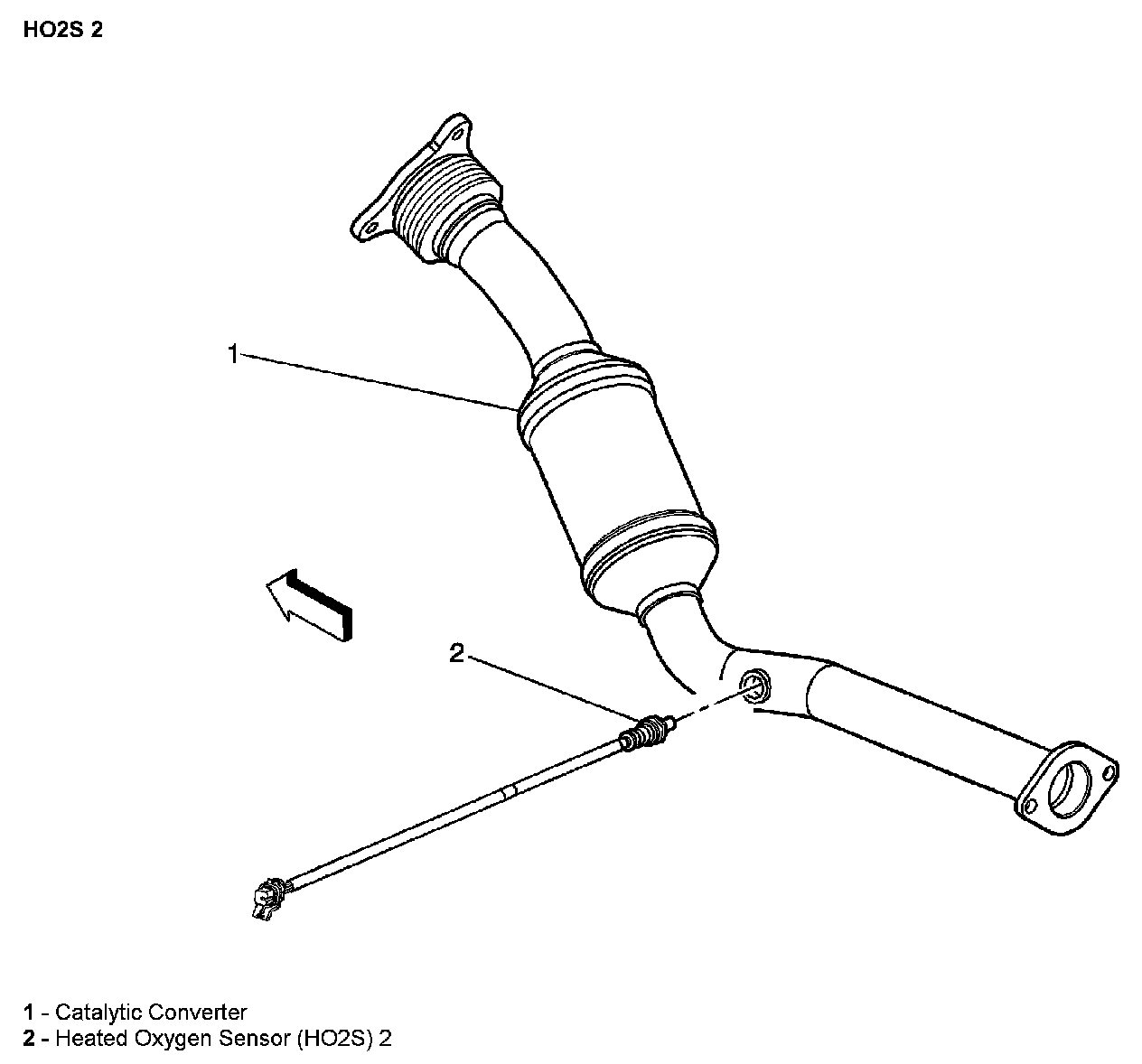 HO2S 2

1

2

1 - Catalytic Converter
2 - Heated Oxygen Sensor (HO2S) 2