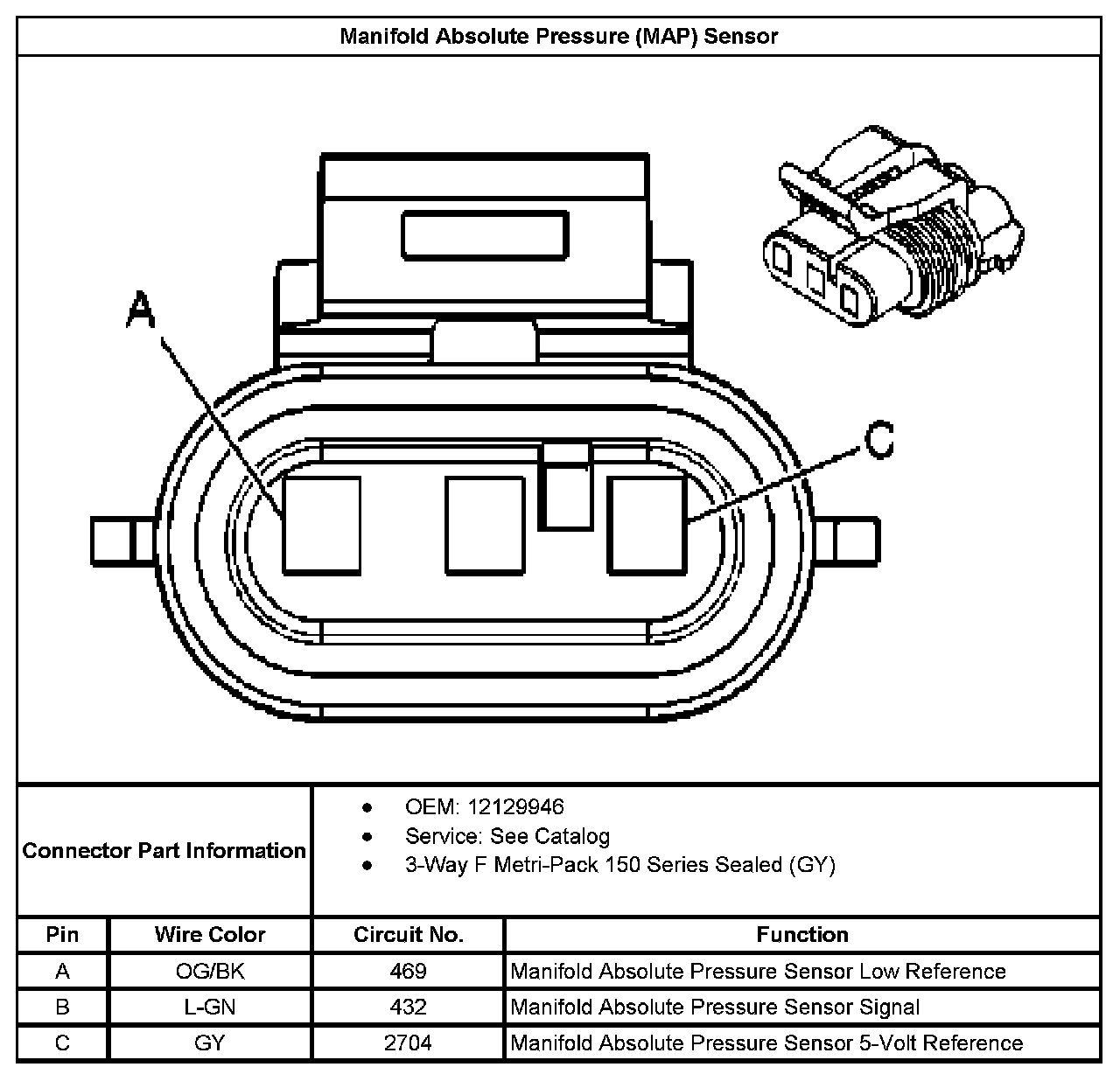 Manifold Absolute Pressure (MAP) Sensor

A

C

Connector Part Information

- OEM: 12129946
- Service: See Catalog
- 3-Way F Metri-Pack 150 Series Sealed (GY)

| Pin | Wire Color | Circuit No. | Function |
|---|---|---|---|
| A | OG/BK | 469 | Manifold Absolute Pressure Sensor Low Reference |
| B | L-GN | 432 | Manifold Absolute Pressure Sensor Signal |
| C | GY | 2704 | Manifold Absolute Pressure Sensor 5-Volt Reference |