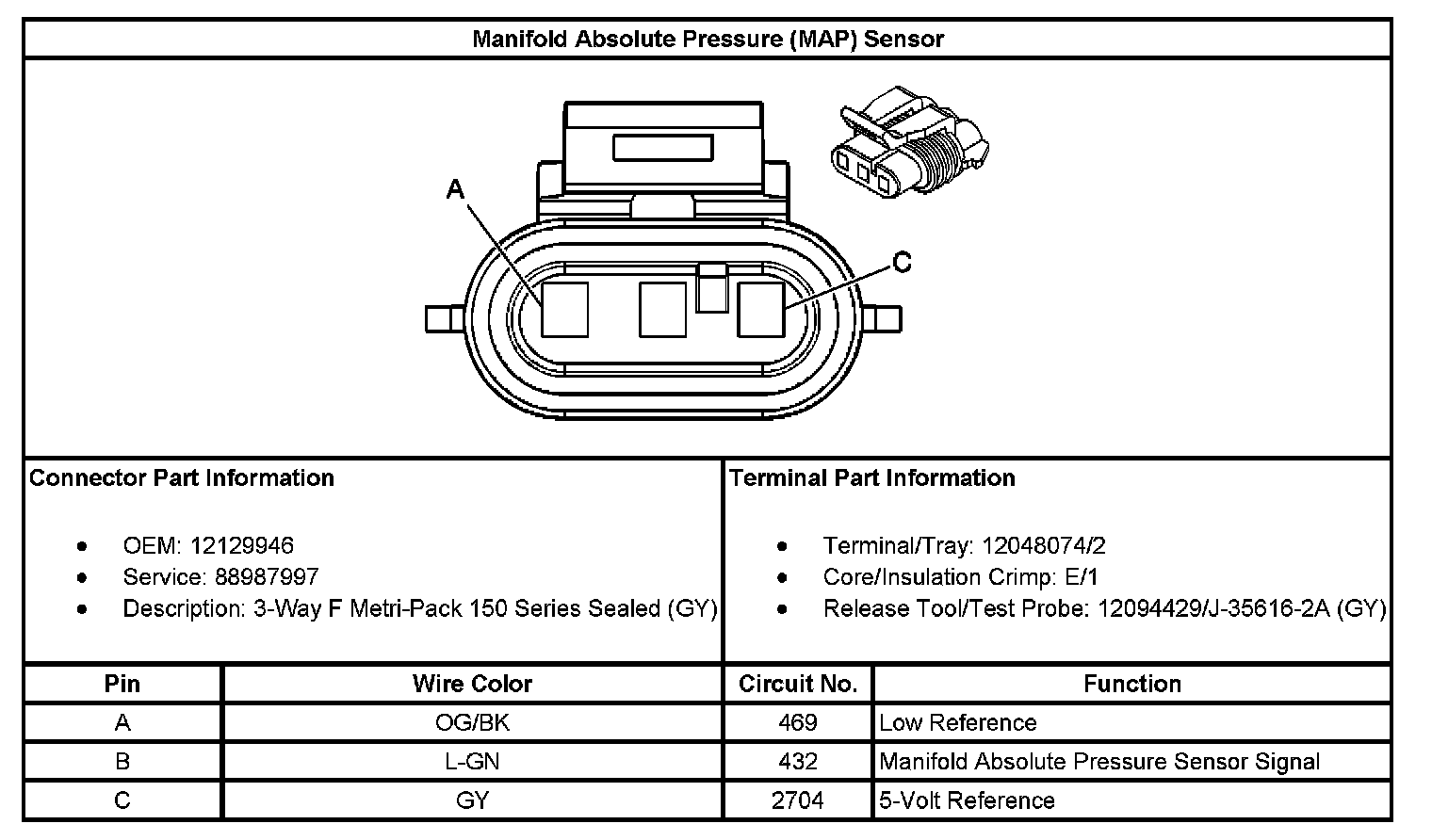 Manifold Absolute Pressure (MAP) Sensor

A

C

Connector Part Information

- OEM: 12129946
- Service: 88987997
- Description: 3-Way F Metri-Pack 150 Series Sealed (GY)

Terminal Part Information

- Terminal/Tray: 12048074/2
- Core/Insulation Crimp: E/1
- Release Tool/Test Probe: 12094429/J-35616-2A (GY)

| Pin | Wire Color | Circuit No. | Function |
|---|---|---|---|
| A | OG/BK | 469 | Low Reference |
| B | L-GN | 432 | Manifold Absolute Pressure Sensor Signal |
| C | GY | 2704 | 5-Volt Reference |