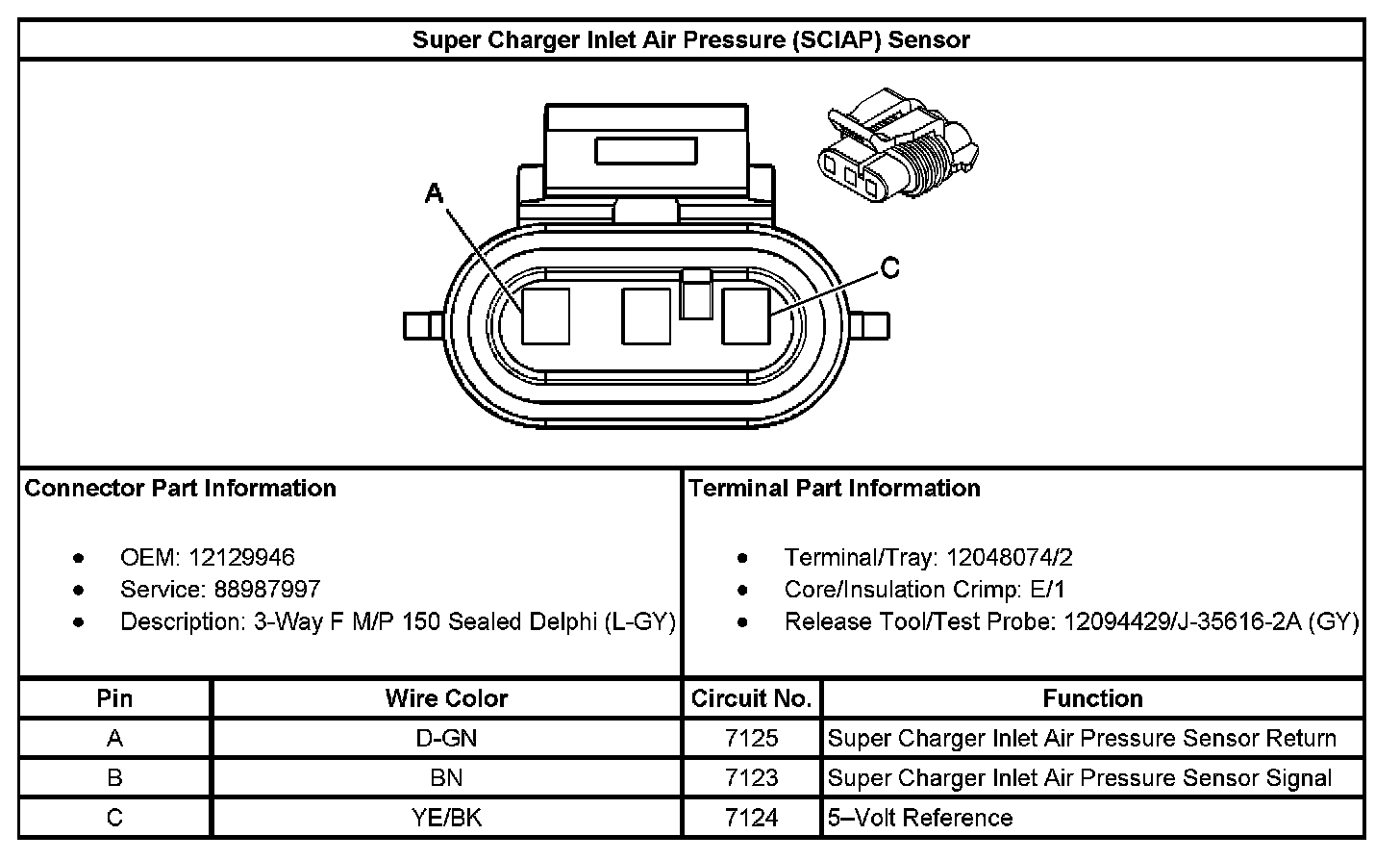 Super Charger Inlet Air Pressure (SCIAP) Sensor

A

C

Connector Part Information

- OEM: 12129946
- Service: 88987997
- Description: 3-Way F M/P 150 Sealed Delphi (L-GY)

Terminal Part Information

- Terminal/Tray: 12048074/2
- Core/Insulation Crimp: E/1
- Release Tool/Test Probe: 12094429/J-35616-2A (GY)

| Pin | Wire Color | Circuit No. | Function |
|---|---|---|---|
| A | D-GN | 7125 | Super Charger Inlet Air Pressure Sensor Return |
| B | BN | 7123 | Super Charger Inlet Air Pressure Sensor Signal |
| C | YE/BK | 7124 | 5–Volt Reference |