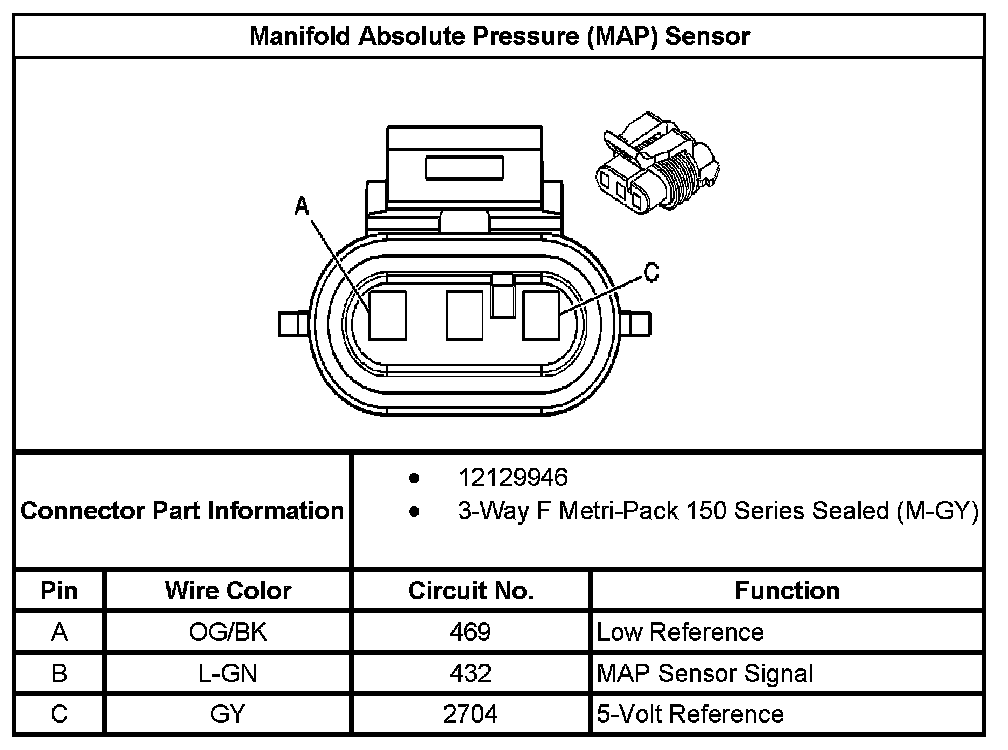 Manifold Absolute Pressure (MAP) Sensor

A

C

Connector Part Information

- 12129946
- 3-Way F Metri-Pack 150 Series Sealed (M-GY)

| Pin | Wire Color | Circuit No. | Function |
|---|---|---|---|
| A | OG/BK | 469 | Low Reference |
| B | L-GN | 432 | MAP Sensor Signal |
| C | GY | 2704 | 5-Volt Reference |