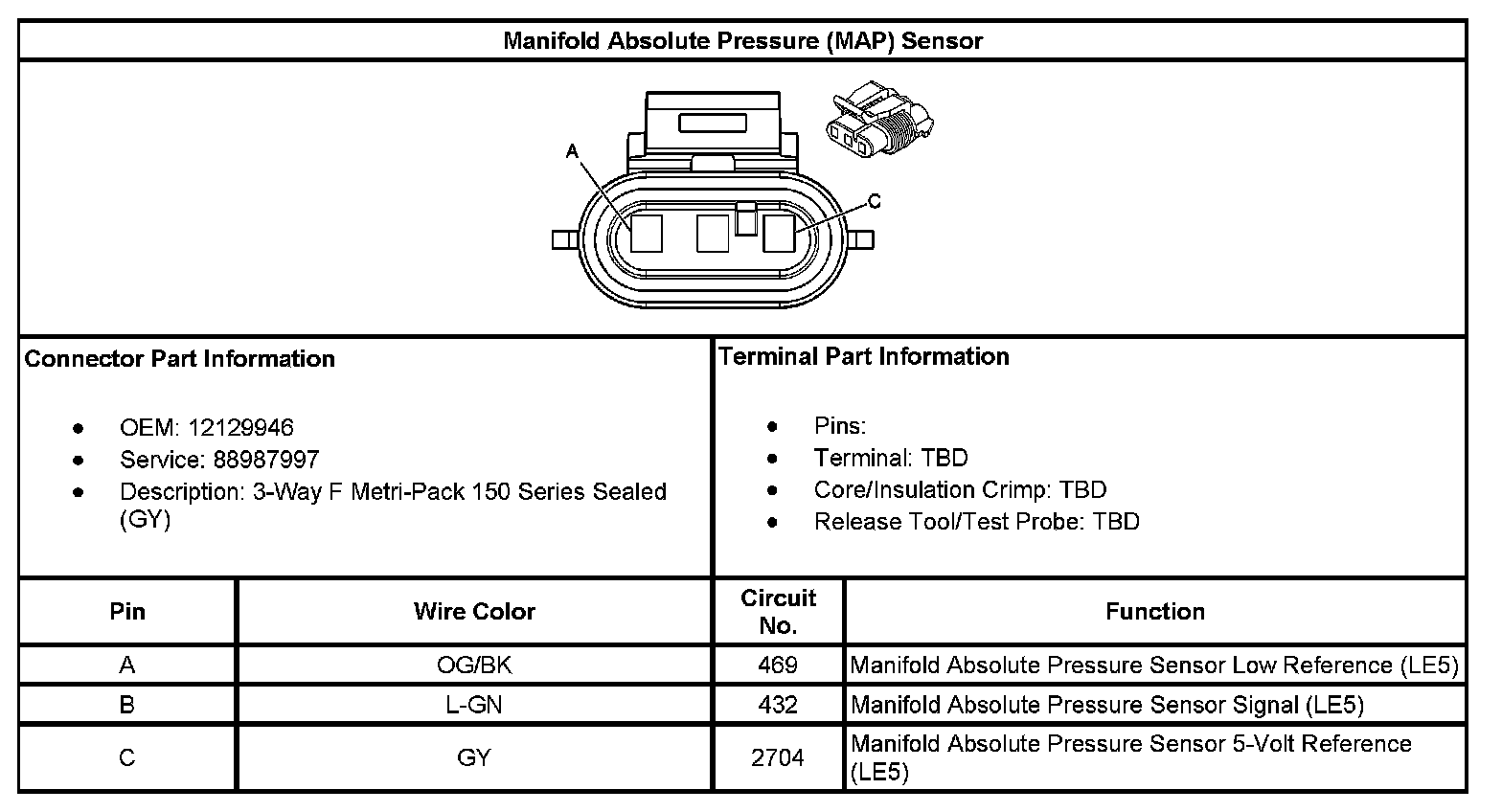 Manifold Absolute Pressure (MAP) Sensor

A

C

Connector Part Information

- OEM: 12129946
- Service: 88987997
- Description: 3-Way F Metri-Pack 150 Series Sealed (GY)

Terminal Part Information

- Pins:
- Terminal: TBD
- Core/Insulation Crimp: TBD
- Release Tool/Test Probe: TBD

| Pin | Wire Color | Circuit No. | Function |
|---|---|---|---|
| A | OG/BK | 469 | Manifold Absolute Pressure Sensor Low Reference (LE5) |
| B | L-GN | 432 | Manifold Absolute Pressure Sensor Signal (LE5) |
| C | GY | 2704 | Manifold Absolute Pressure Sensor 5-Volt Reference (LE5) |