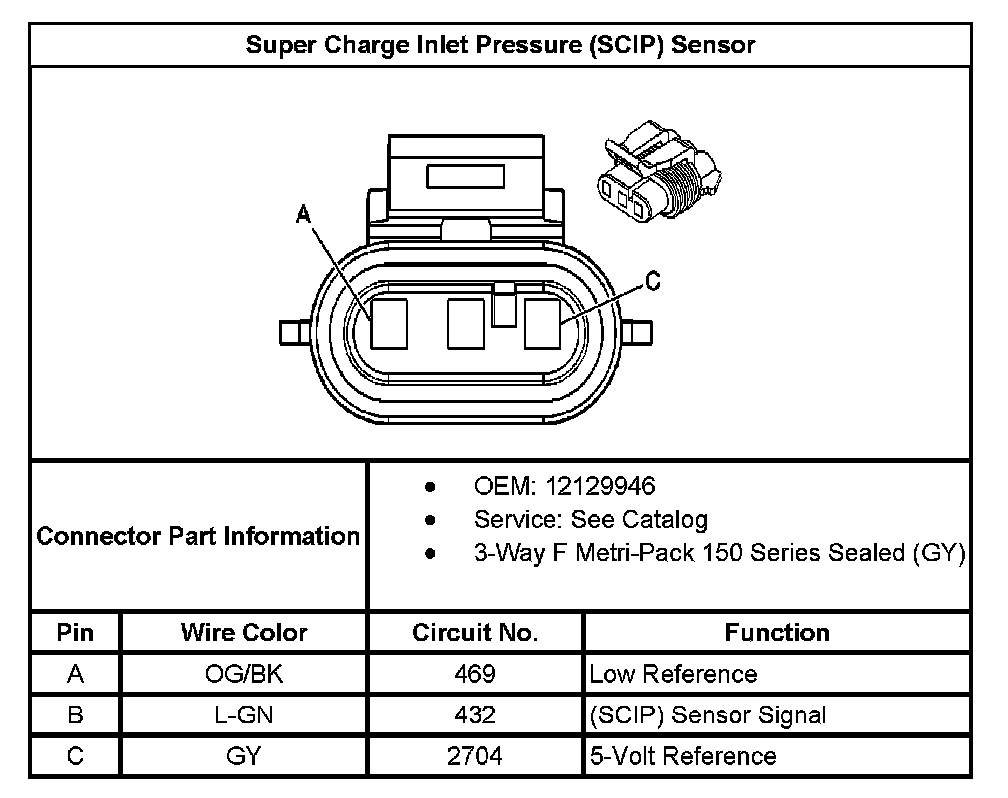 Super Charge Inlet Pressure (SCIP) Sensor

A

C

Connector Part Information

- OEM: 12129946
- Service: See Catalog
- 3-Way F Metri-Pack 150 Series Sealed (GY)

| Pin | Wire Color | Circuit No. | Function |
|---|---|---|---|
| A | OG/BK | 469 | Low Reference |
| B | L-GN | 432 | (SCIP) Sensor Signal |
| C | GY | 2704 | 5-Volt Reference |