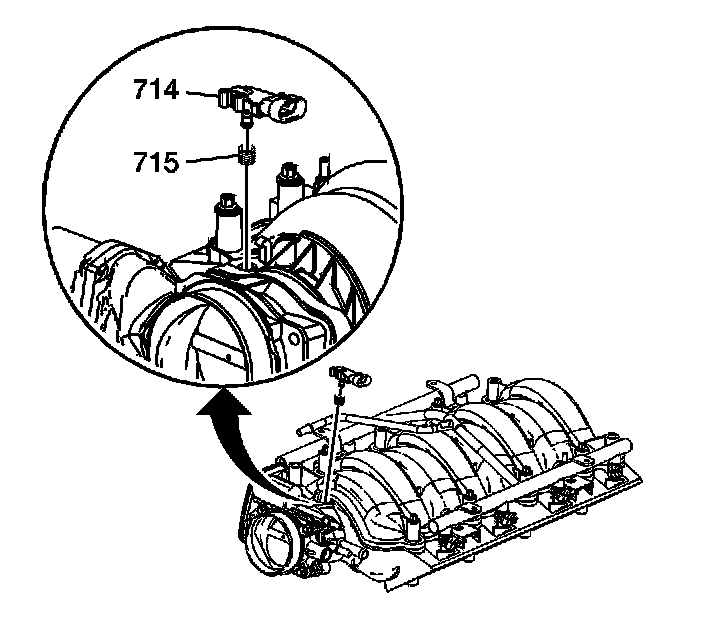 714
715