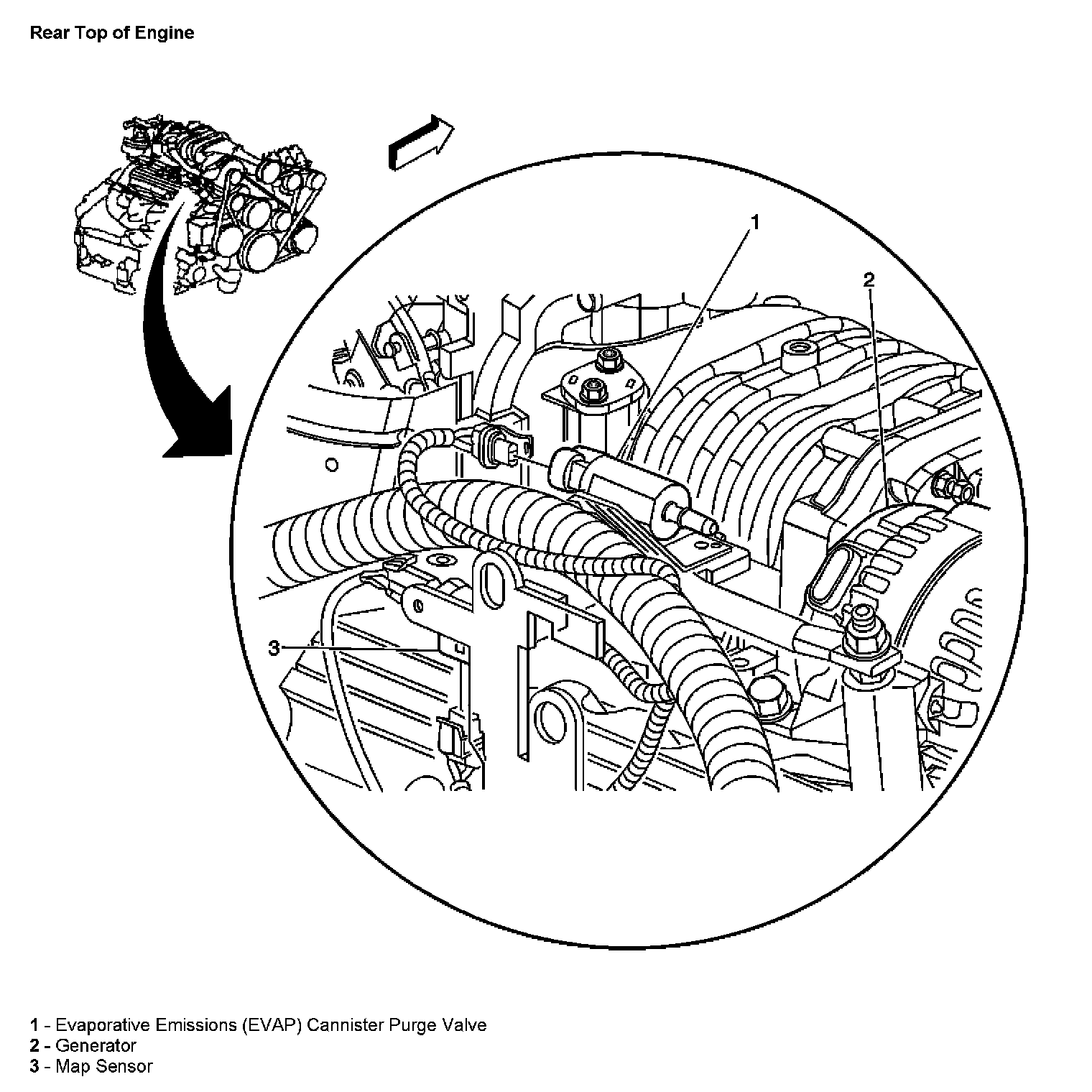 Rear Top of Engine

1

2

3

1 - Evaporative Emissions (EVAP) Cannister Purge Valve
2 - Generator
3 - Map Sensor