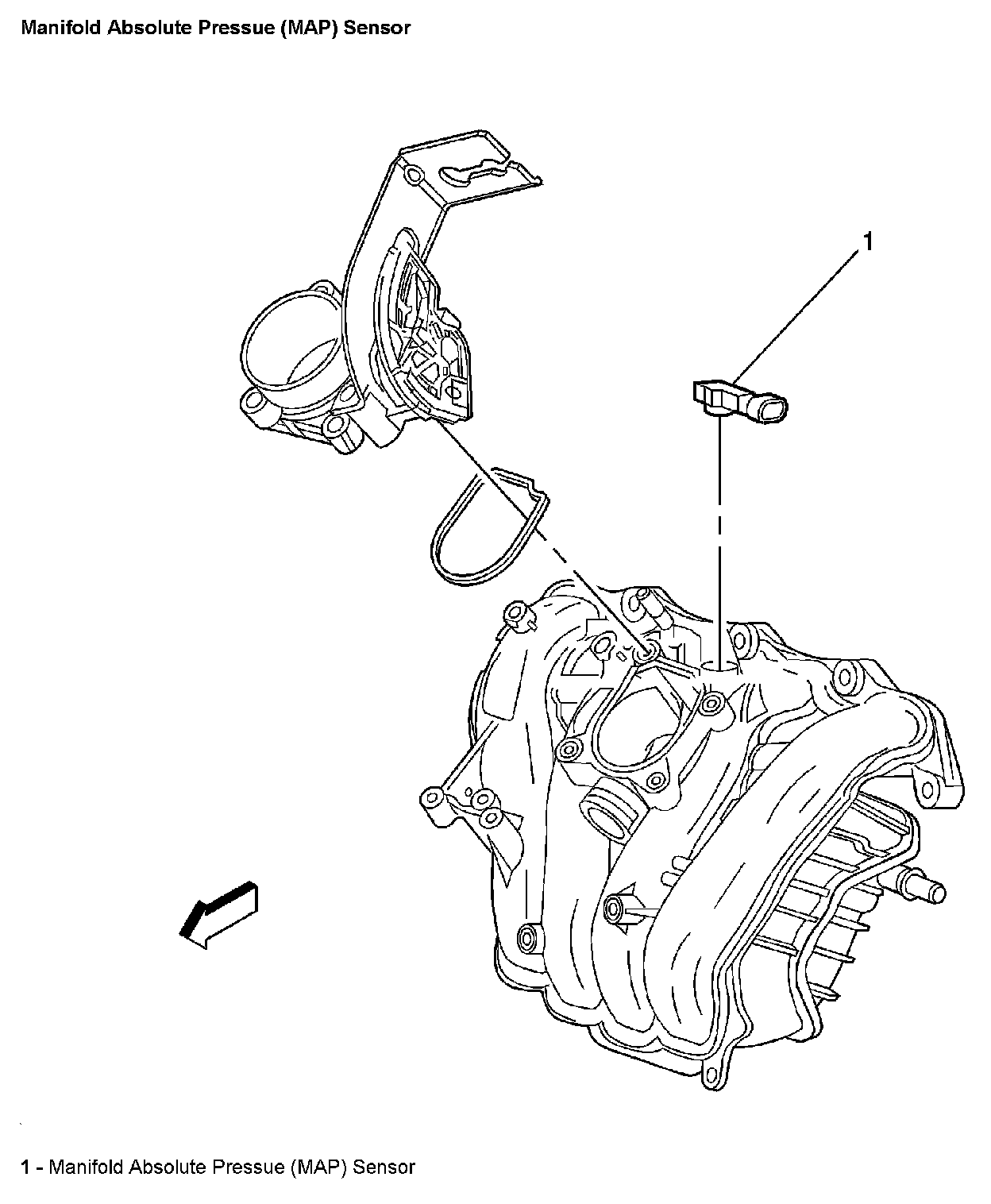 Manifold Absolute Pressue (MAP) Sensor

1

1 - Manifold Absolute Pressue (MAP) Sensor