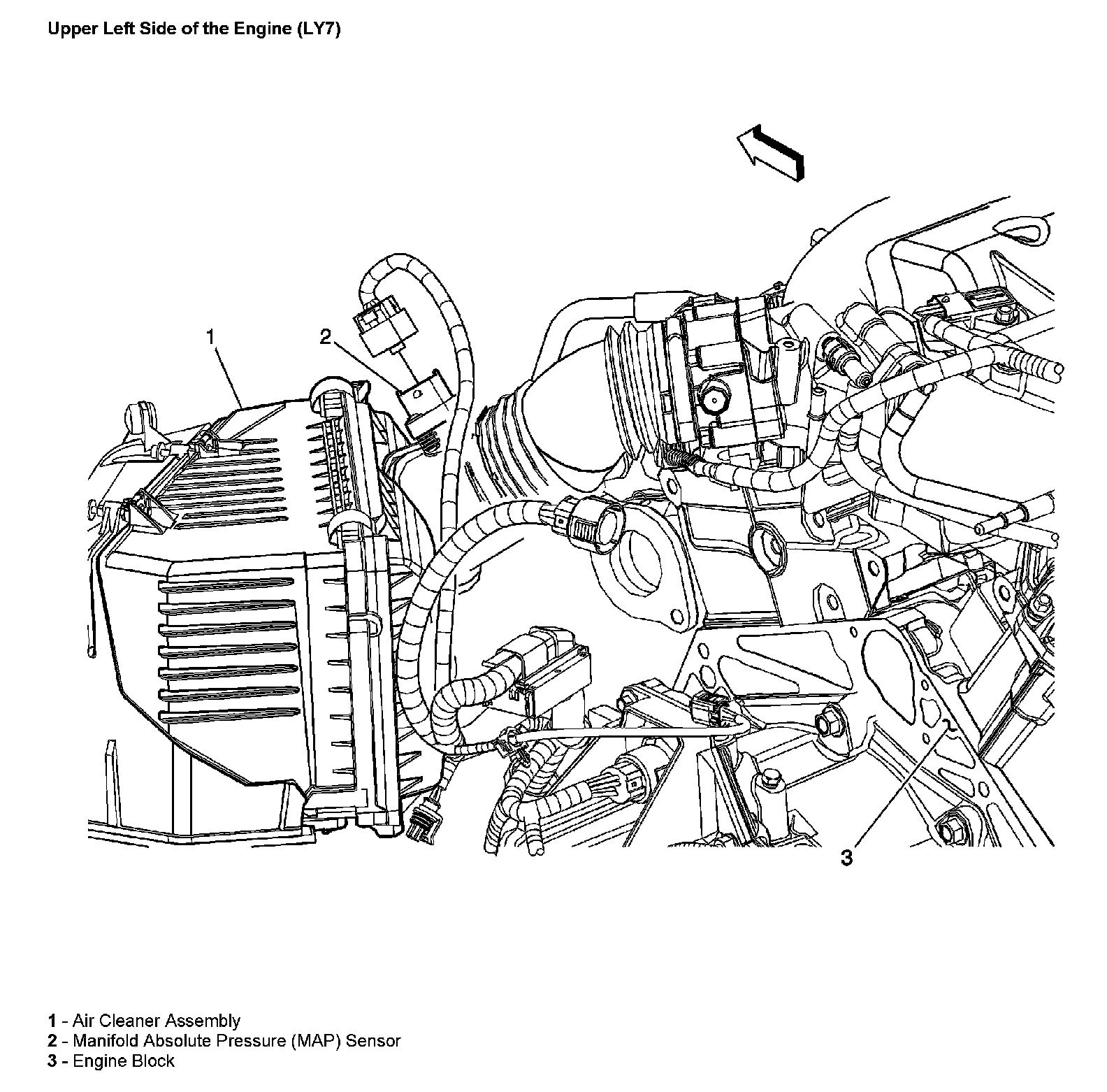 Upper Left Side of the Engine (LY7)

1

2

3

1 - Air Cleaner Assembly
2 - Manifold Absolute Pressure (MAP) Sensor
3 - Engine Block