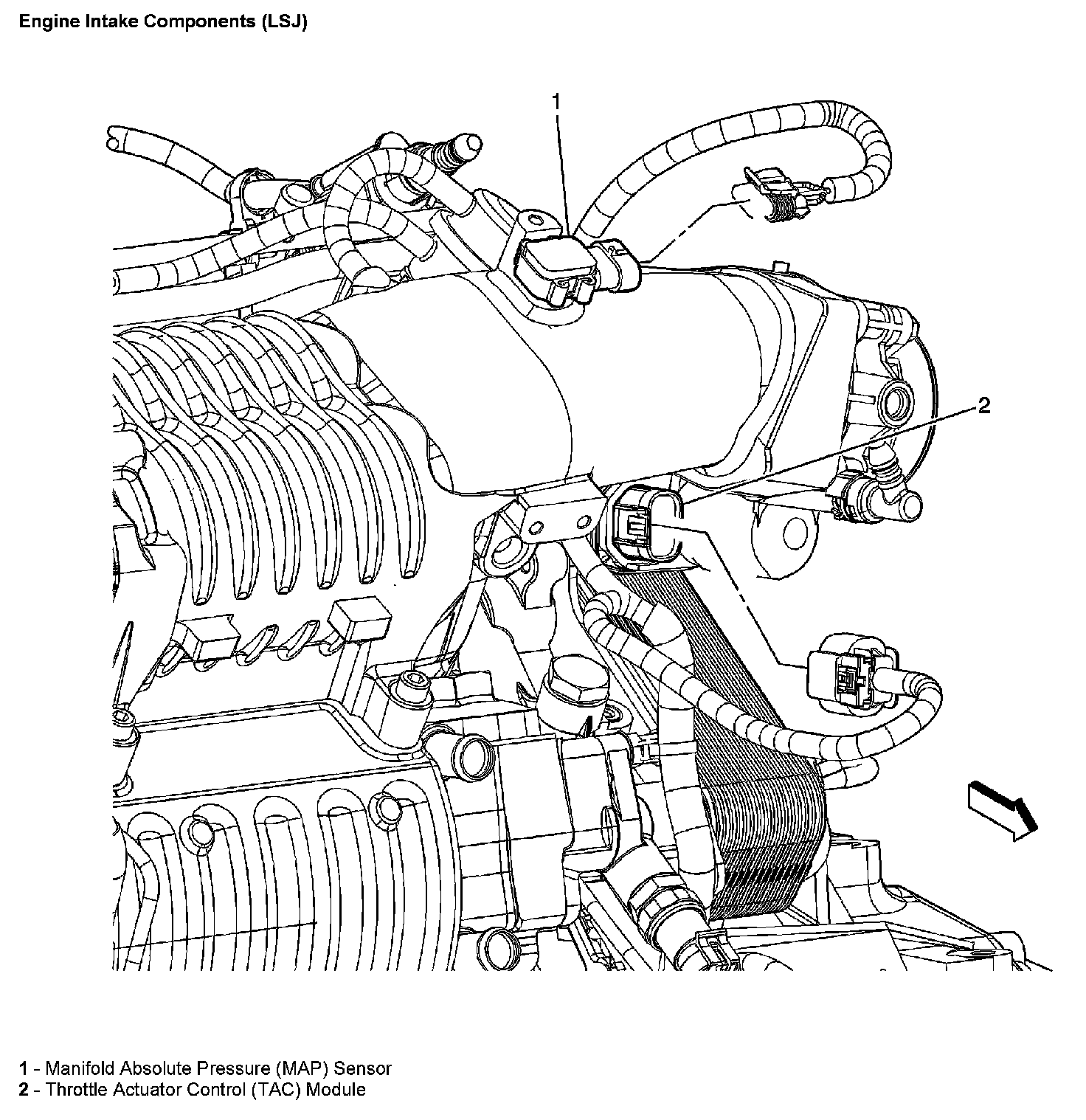 Engine Intake Components (LSJ)

1

2

1 - Manifold Absolute Pressure (MAP) Sensor
2 - Throttle Actuator Control (TAC) Module