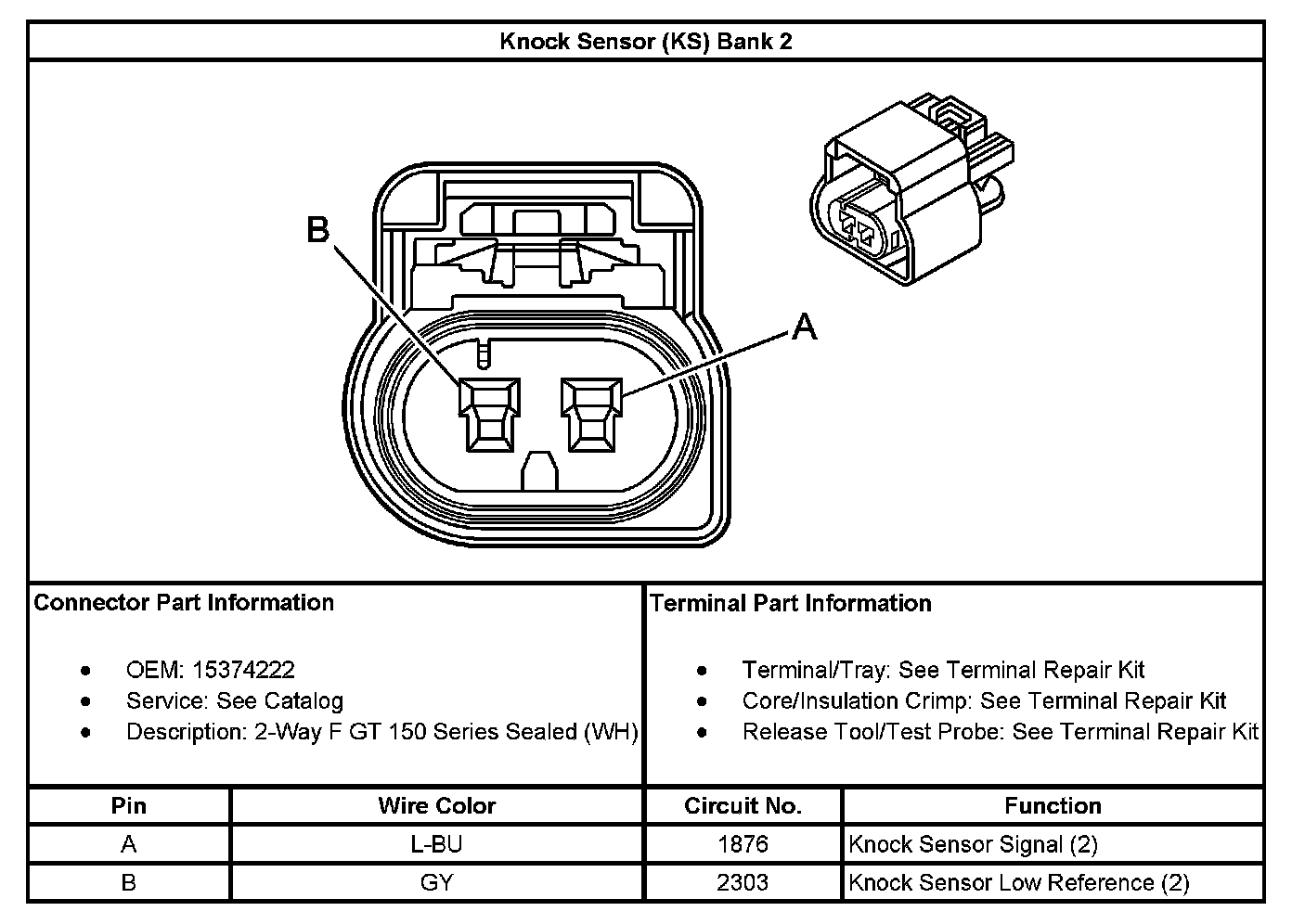 Knock Sensor (KS) Bank 2

B

A

Connector Part Information

- OEM: 15374222
- Service: See Catalog
- Description: 2-Way F GT 150 Series Sealed (WH)

Terminal Part Information

- Terminal/Tray: See Terminal Repair Kit
- Core/Insulation Crimp: See Terminal Repair Kit
- Release Tool/Test Probe: See Terminal Repair Kit

| Pin | Wire Color | Circuit No. | Function |
|---|---|---|---|
| A | L-BU | 1876 | Knock Sensor Signal (2) |
| B | GY | 2303 | Knock Sensor Low Reference (2) |