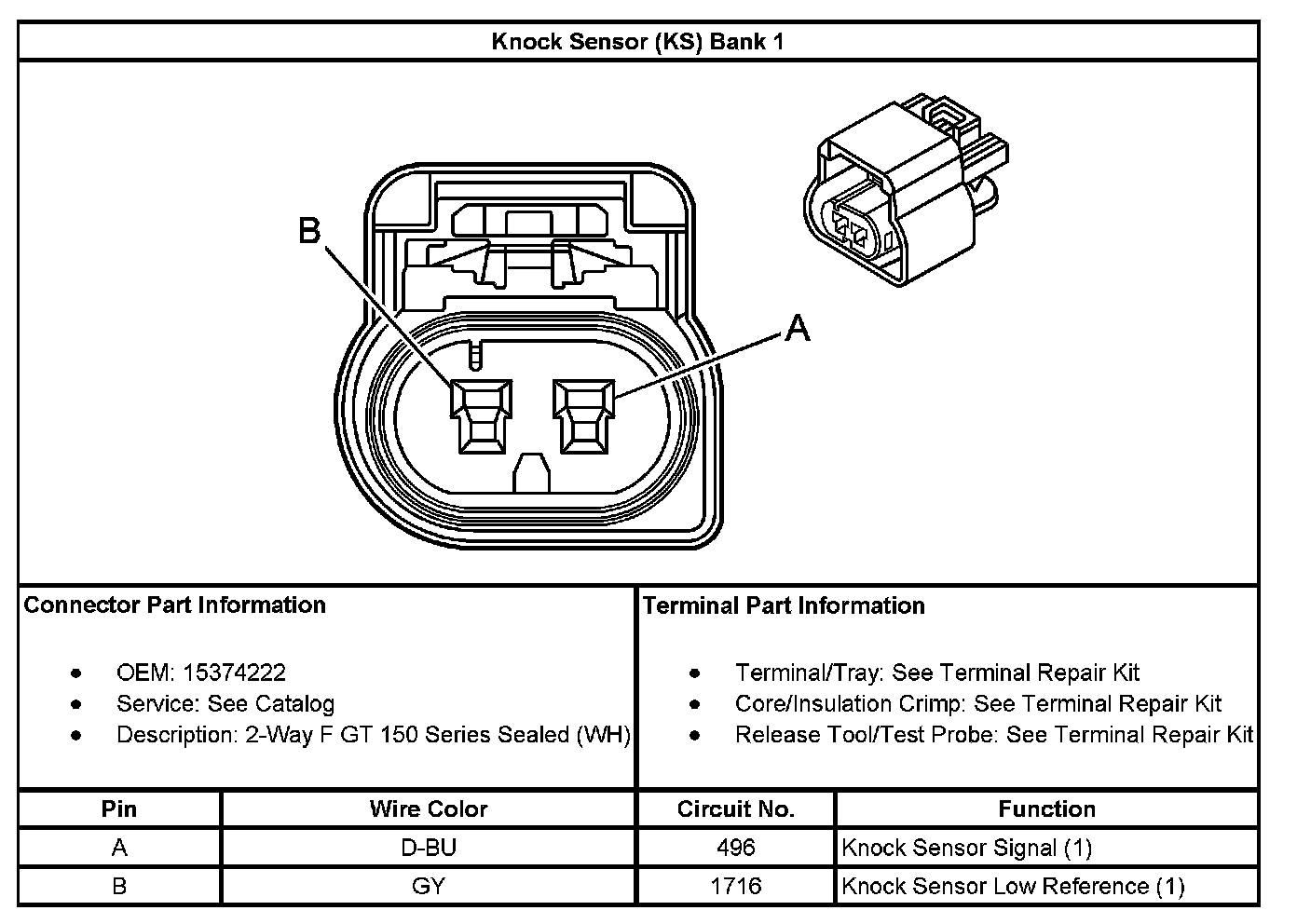 Knock Sensor (KS) Bank 1

B

A

Connector Part Information

- OEM: 15374222
- Service: See Catalog
- Description: 2-Way F GT 150 Series Sealed (WH)

Terminal Part Information

- Terminal/Tray: See Terminal Repair Kit
- Core/Insulation Crimp: See Terminal Repair Kit
- Release Tool/Test Probe: See Terminal Repair Kit

| Pin | Wire Color | Circuit No. | Function |
|---|---|---|---|
| A | D-BU | 496 | Knock Sensor Signal (1) |
| B | GY | 1716 | Knock Sensor Low Reference (1) |