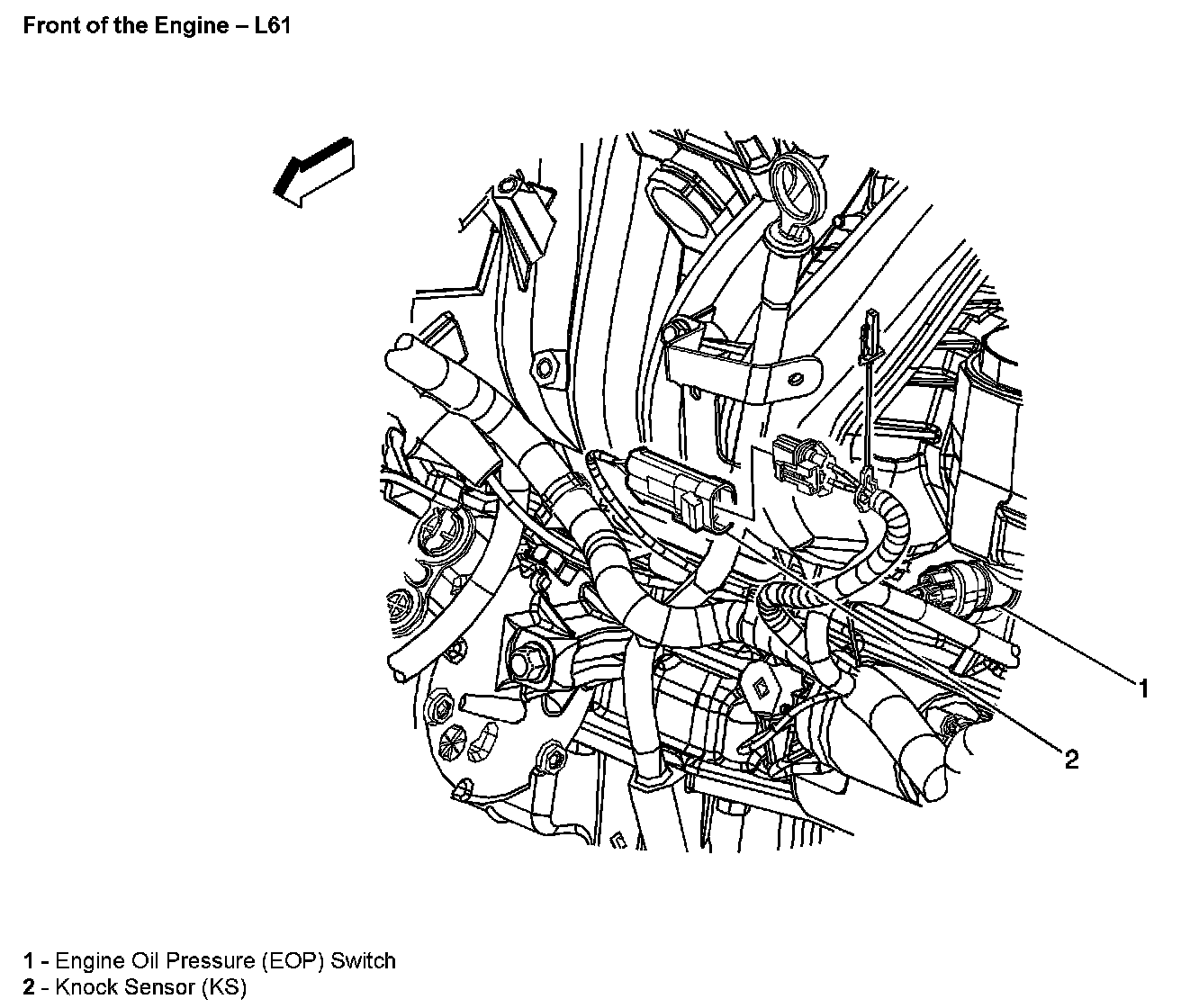 Front of the Engine – L61

1

2

1 - Engine Oil Pressure (EOP) Switch
2 - Knock Sensor (KS)