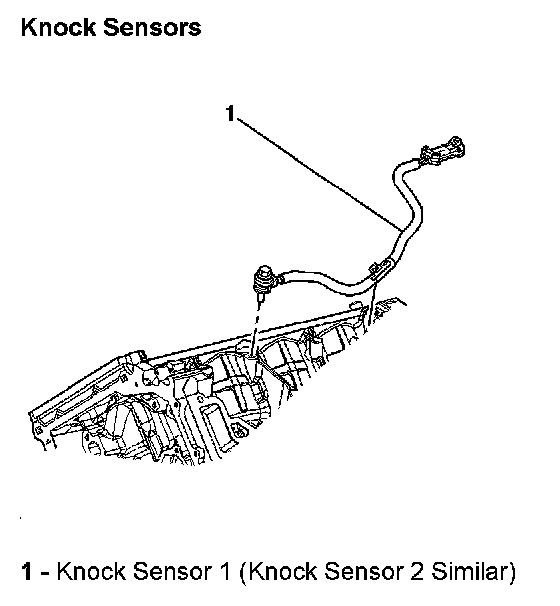 Knock Sensors

1

1 - Knock Sensor 1 (Knock Sensor 2 Similar)