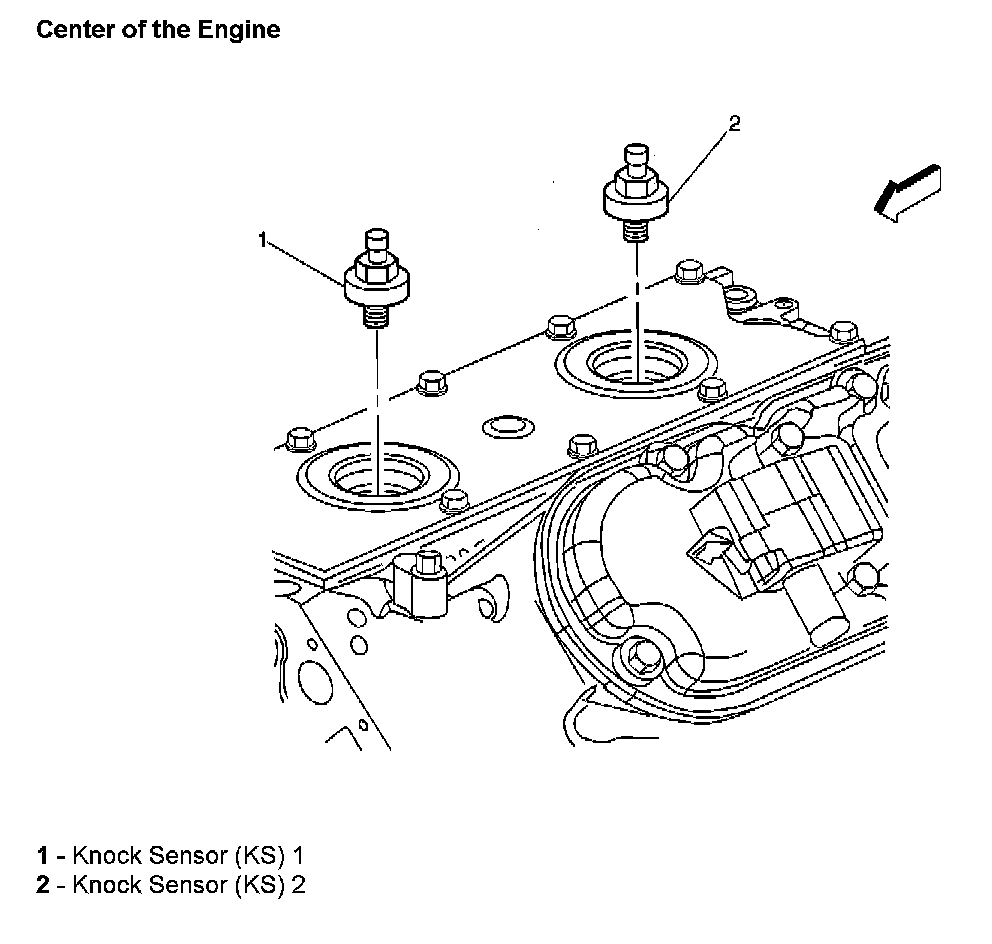 Center of the Engine

2

1

1 - Knock Sensor (KS) 1
2 - Knock Sensor (KS) 2