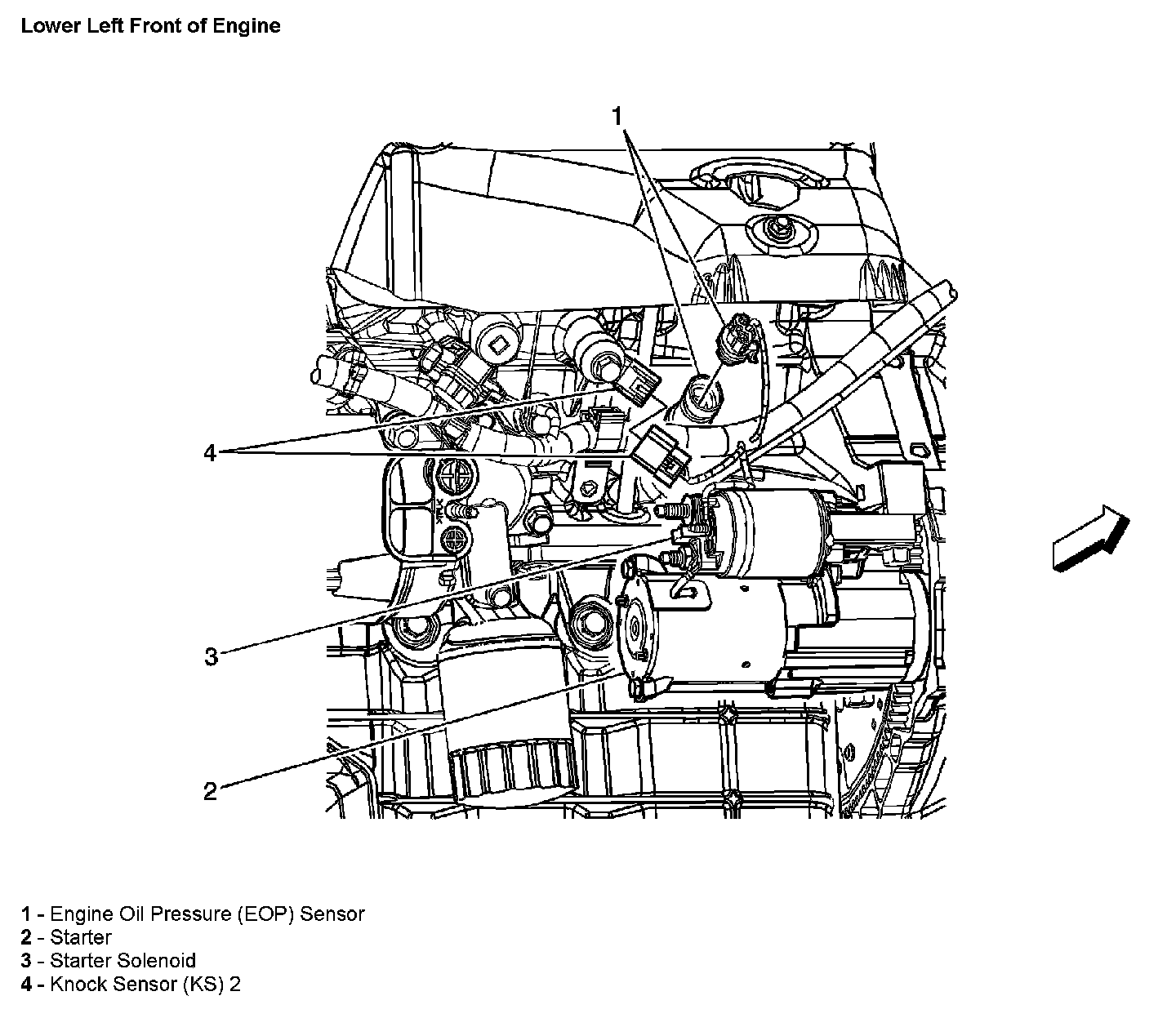 Lower Left Front of Engine

1

4

3

2

1 - Engine Oil Pressure (EOP) Sensor
2 - Starter
3 - Starter Solenoid
4 - Knock Sensor (KS) 2