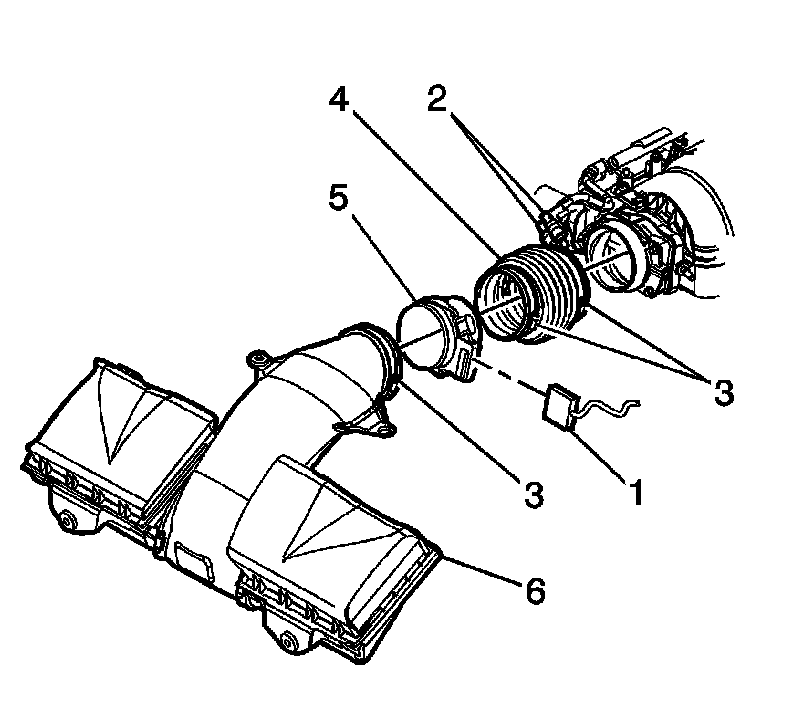 4
2
5
3
3
1
6