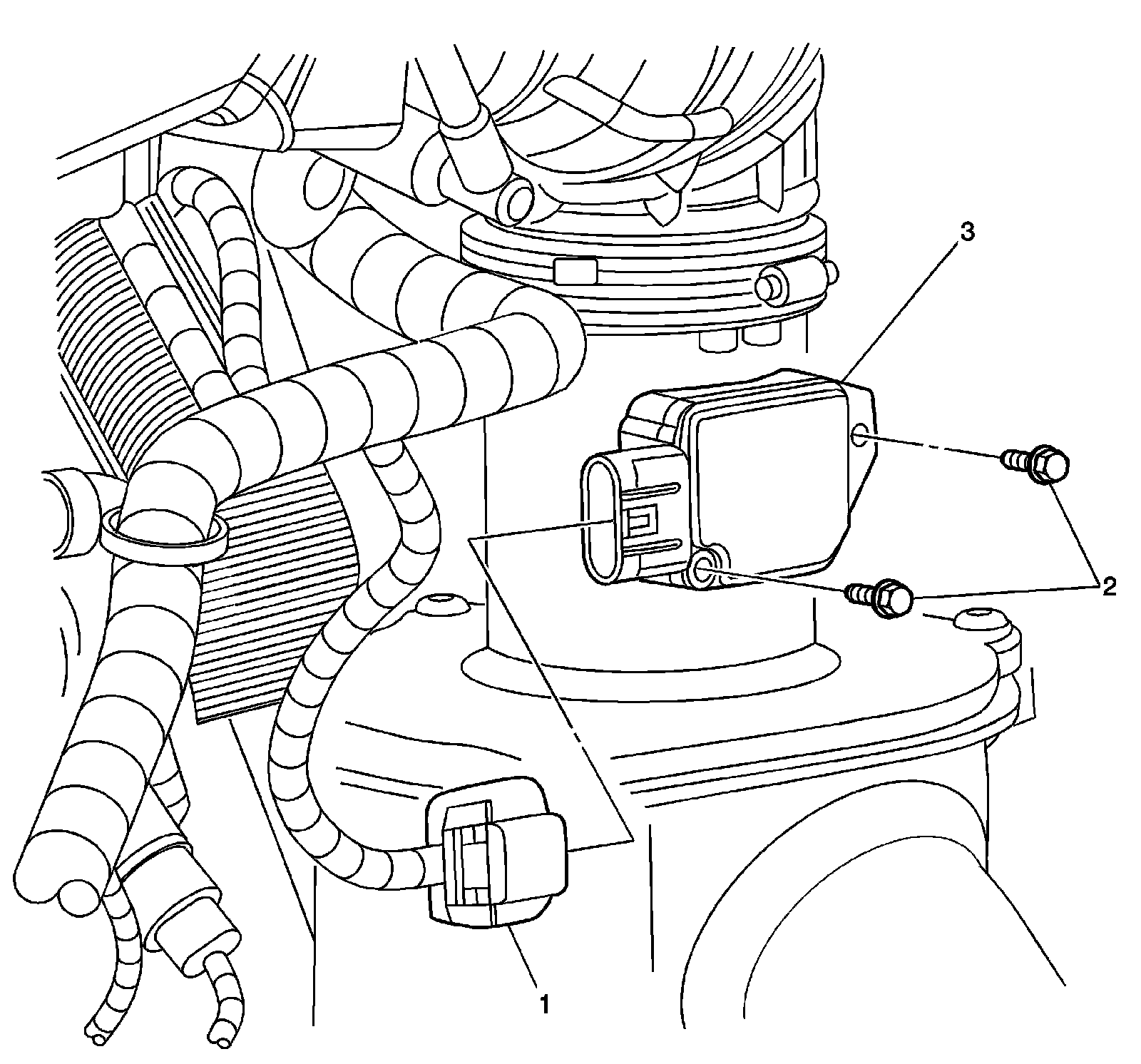 3
2
1