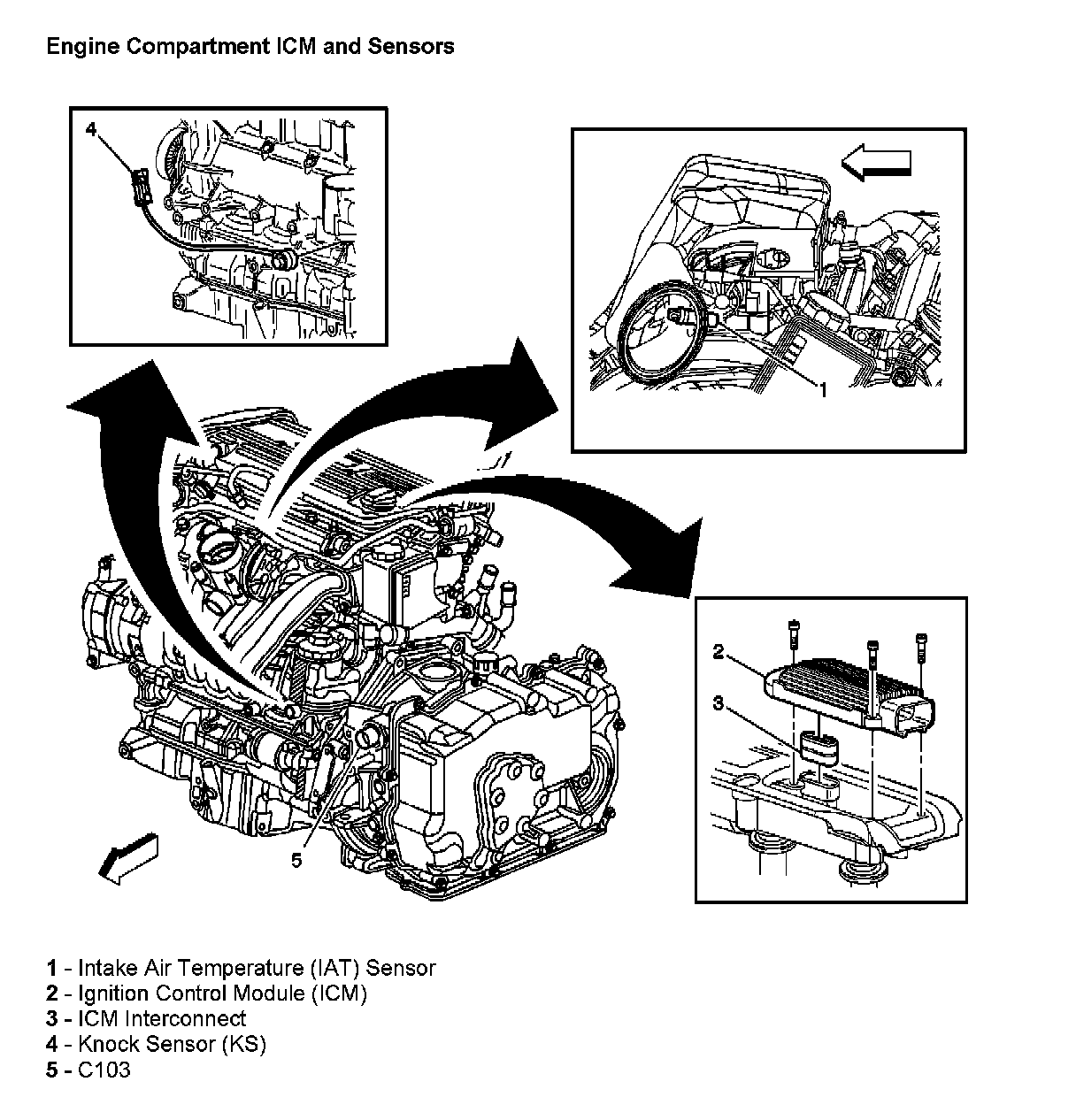 Engine Compartment ICM and Sensors

4

1

2

3

5

1 - Intake Air Temperature (IAT) Sensor
2 - Ignition Control Module (ICM)
3 - ICM Interconnect
4 - Knock Sensor (KS)
5 - C103