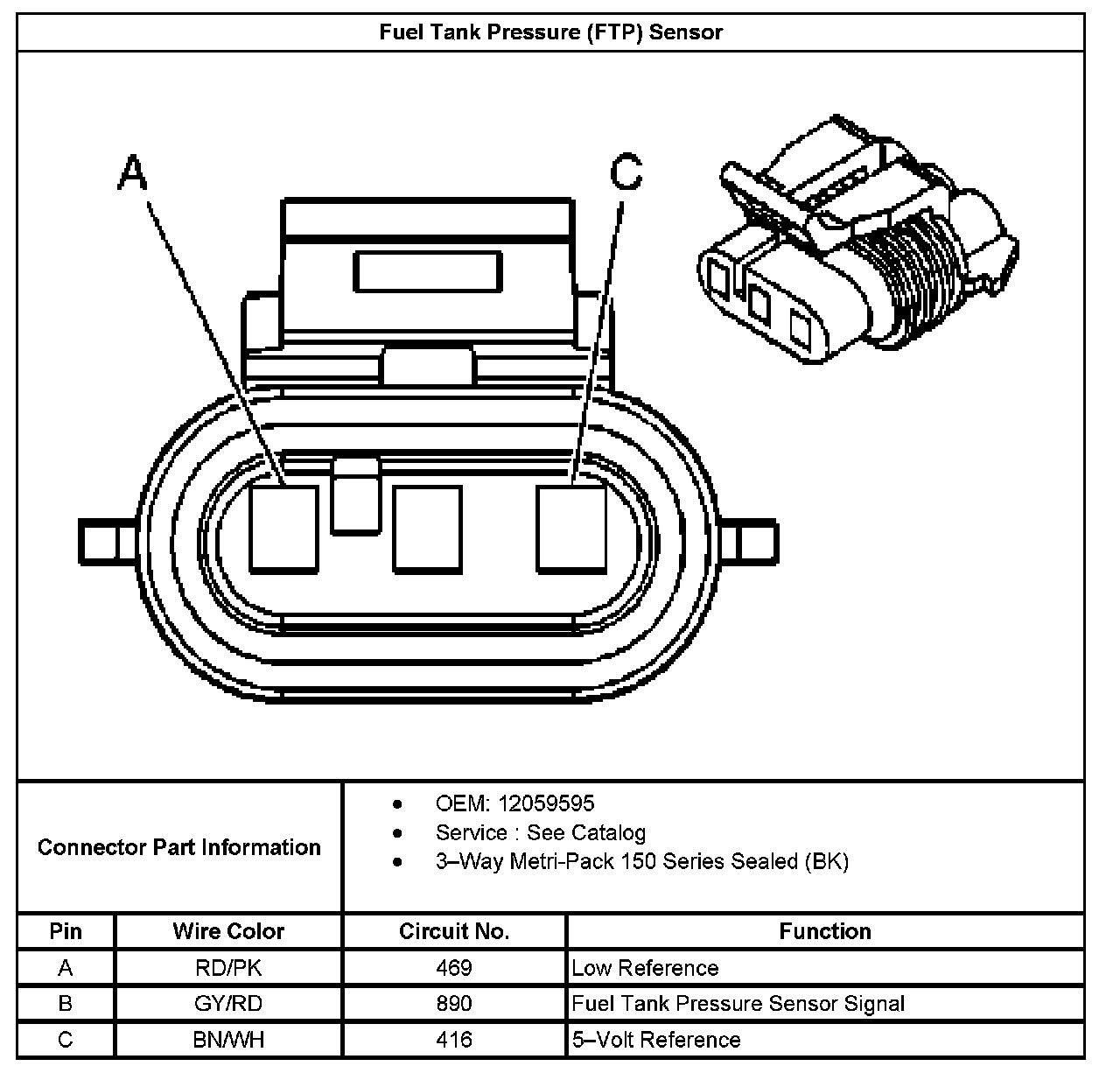 Fuel Tank Pressure (FTP) Sensor

A

C

Connector Part Information

- OEM: 12059595
- Service : See Catalog
- 3–Way Metri-Pack 150 Series Sealed (BK)

| Pin | Wire Color | Circuit No. | Function |
|---|---|---|---|
| A | RD/PK | 469 | Low Reference |
| B | GY/RD | 890 | Fuel Tank Pressure Sensor Signal |
| C | BN/WH | 416 | 5–Volt Reference |