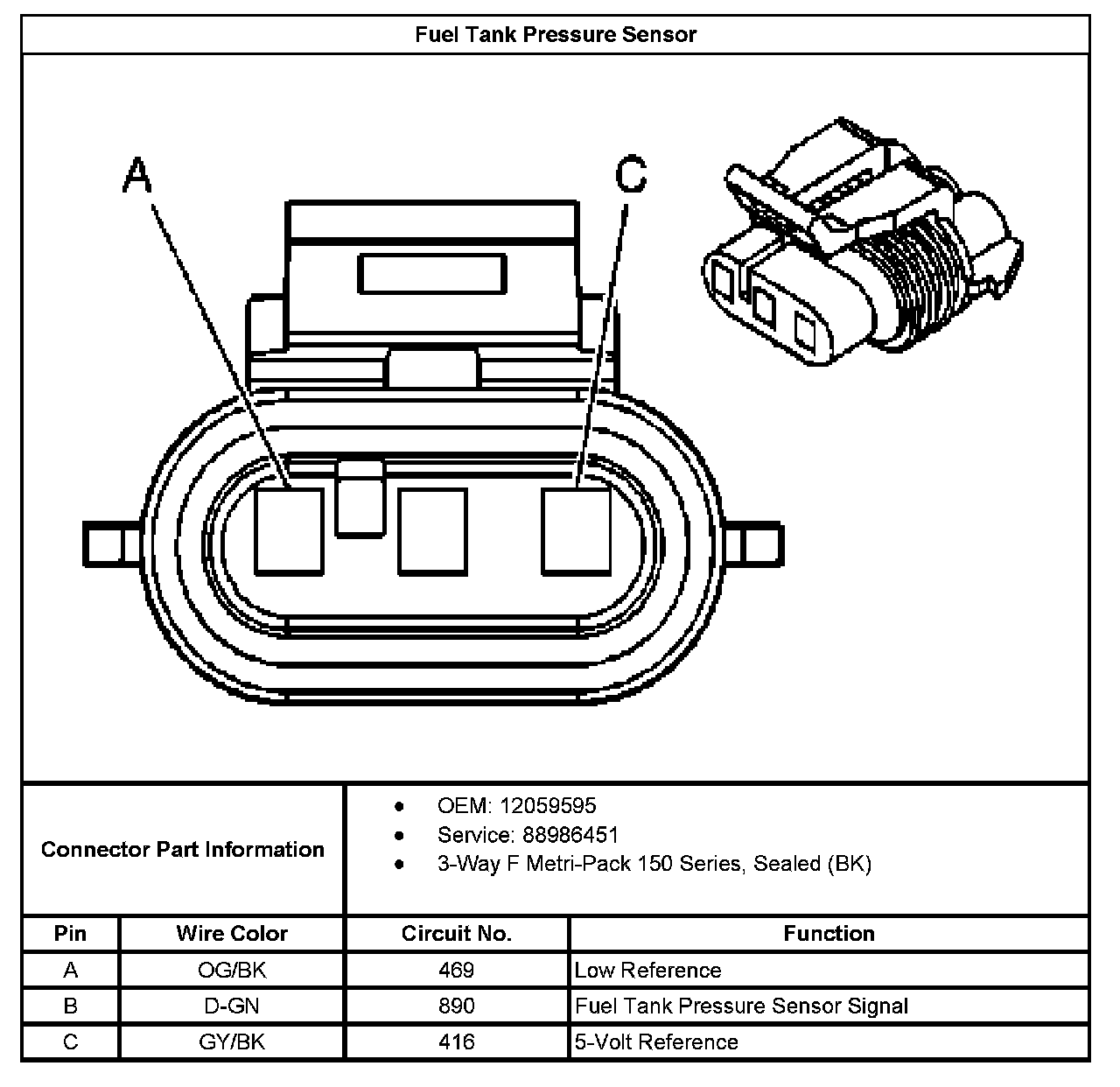 Fuel Tank Pressure Sensor

A

C

Connector Part Information

- OEM: 12059595
- Service: 88986451
- 3-Way F Metri-Pack 150 Series, Sealed (BK)

| Pin | Wire Color | Circuit No. | Function |
|---|---|---|---|
| A | OG/BK | 469 | Low Reference |
| B | D-GN | 890 | Fuel Tank Pressure Sensor Signal |
| C | GY/BK | 416 | 5-Volt Reference |