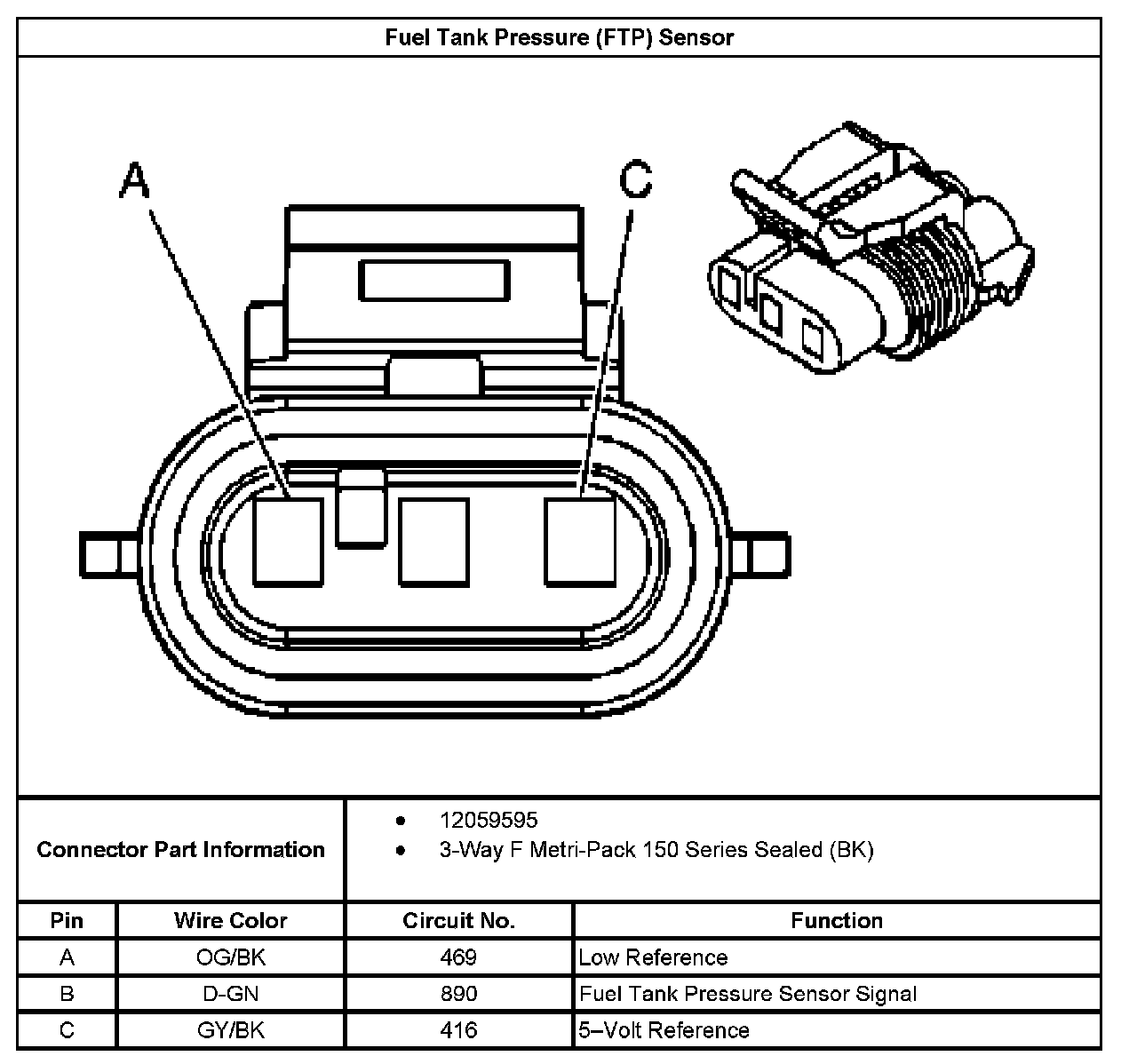 Fuel Tank Pressure (FTP) Sensor

A

C

Connector Part Information

- 12059595
- 3-Way F Metri-Pack 150 Series Sealed (BK)

| Pin | Wire Color | Circuit No. | Function |
|---|---|---|---|
| A | OG/BK | 469 | Low Reference |
| B | D-GN | 890 | Fuel Tank Pressure Sensor Signal |
| C | GY/BK | 416 | 5–Volt Reference |