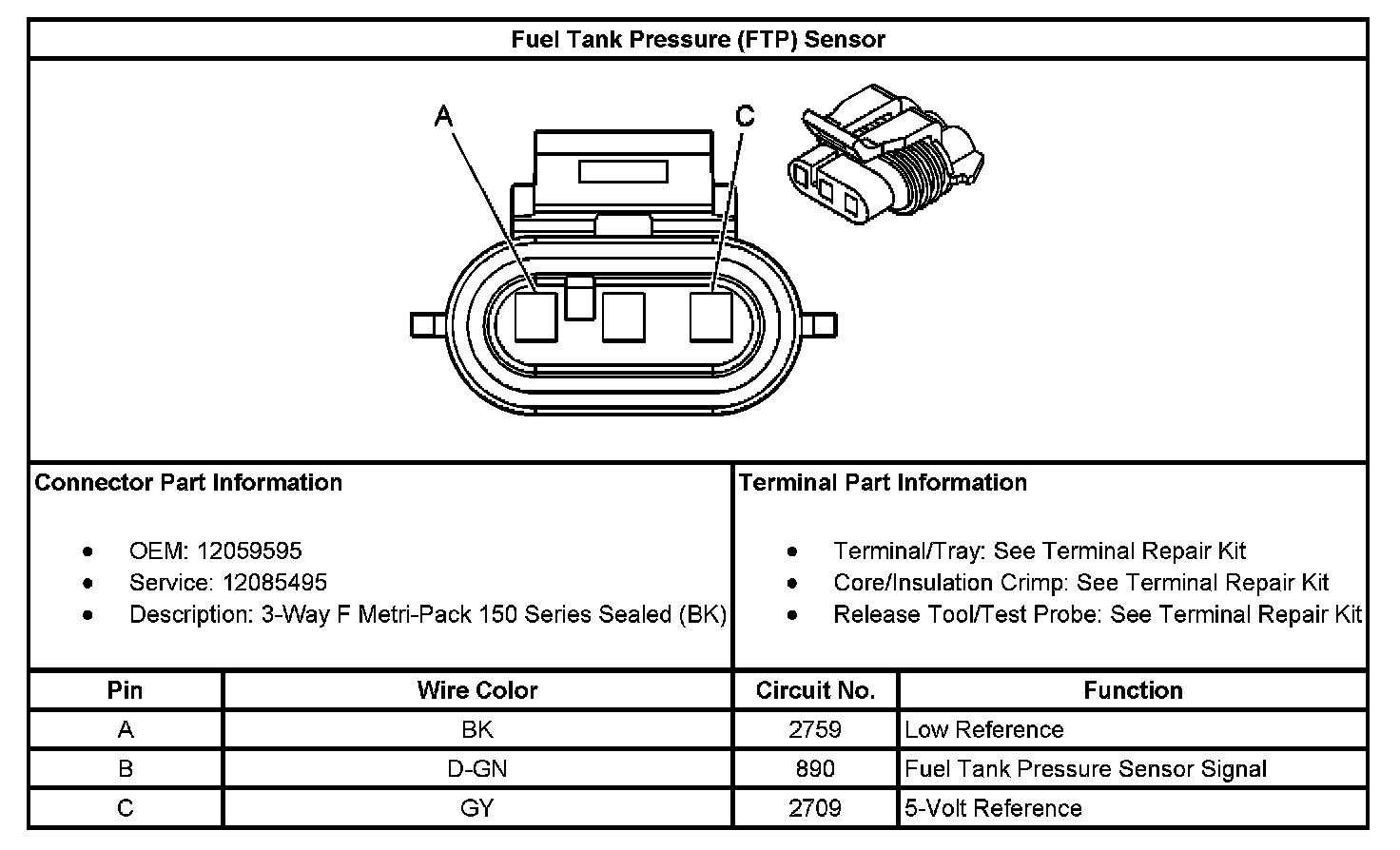 Fuel Tank Pressure (FTP) Sensor

A

C

Connector Part Information

- OEM: 12059595
- Service: 12085495
- Description: 3-Way F Metri-Pack 150 Series Sealed (BK)

Terminal Part Information

- Terminal/Tray: See Terminal Repair Kit
- Core/Insulation Crimp: See Terminal Repair Kit
- Release Tool/Test Probe: See Terminal Repair Kit

| Pin | Wire Color | Circuit No. | Function |
|---|---|---|---|
| A | BK | 2759 | Low Reference |
| B | D-GN | 890 | Fuel Tank Pressure Sensor Signal |
| C | GY | 2709 | 5-Volt Reference |