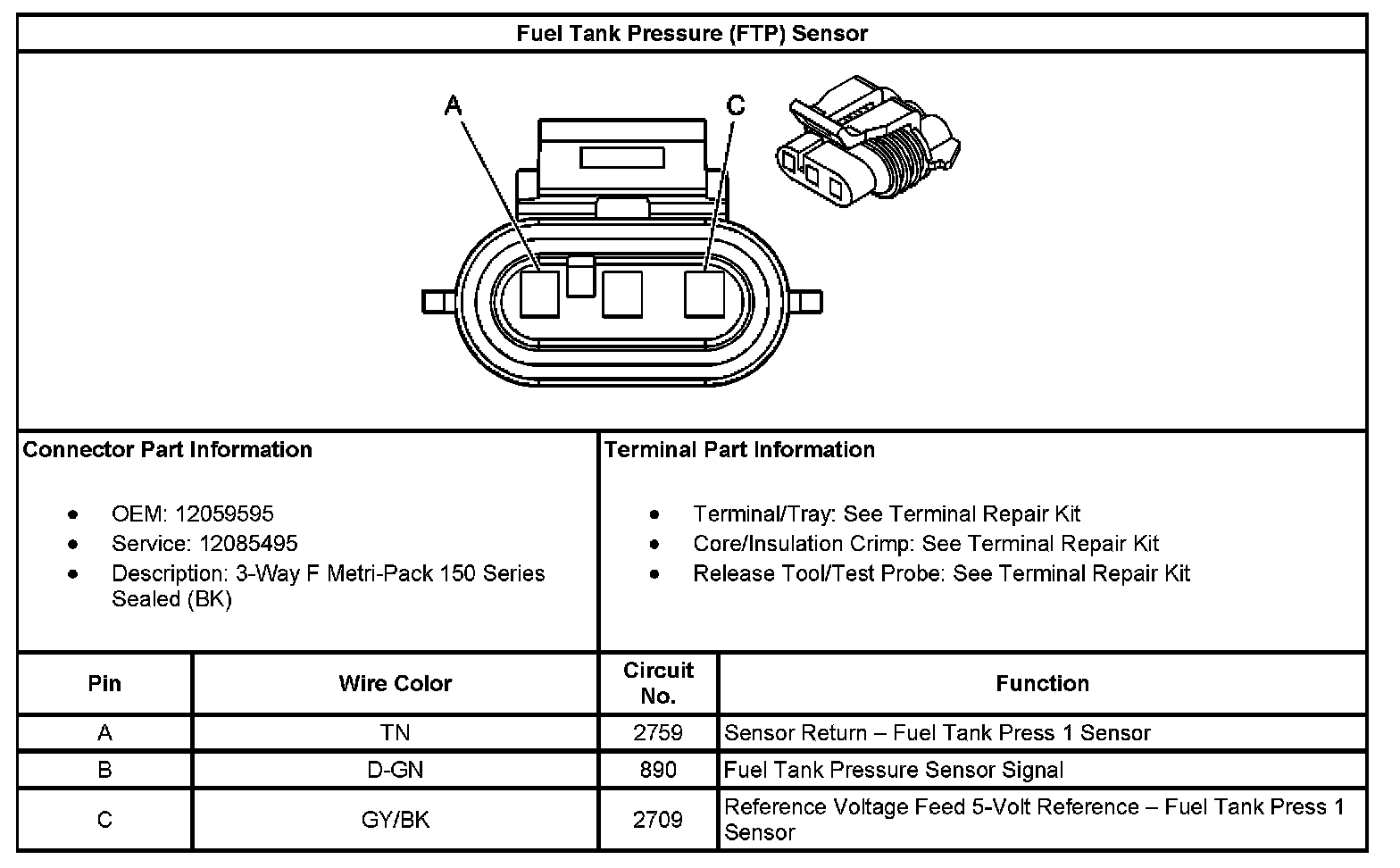 Fuel Tank Pressure (FTP) Sensor

A

C

Connector Part Information

- OEM: 12059595
- Service: 12085495
- Description: 3-Way F Metri-Pack 150 Series Sealed (BK)

Terminal Part Information

- Terminal/Tray: See Terminal Repair Kit
- Core/Insulation Crimp: See Terminal Repair Kit
- Release Tool/Test Probe: See Terminal Repair Kit

| Pin | Wire Color | Circuit No. | Function |
|---|---|---|---|
| A | TN | 2759 | Sensor Return – Fuel Tank Press 1 Sensor |
| B | D-GN | 890 | Fuel Tank Pressure Sensor Signal |
| C | GY/BK | 2709 | Reference Voltage Feed 5-Volt Reference – Fuel Tank Press 1 Sensor |