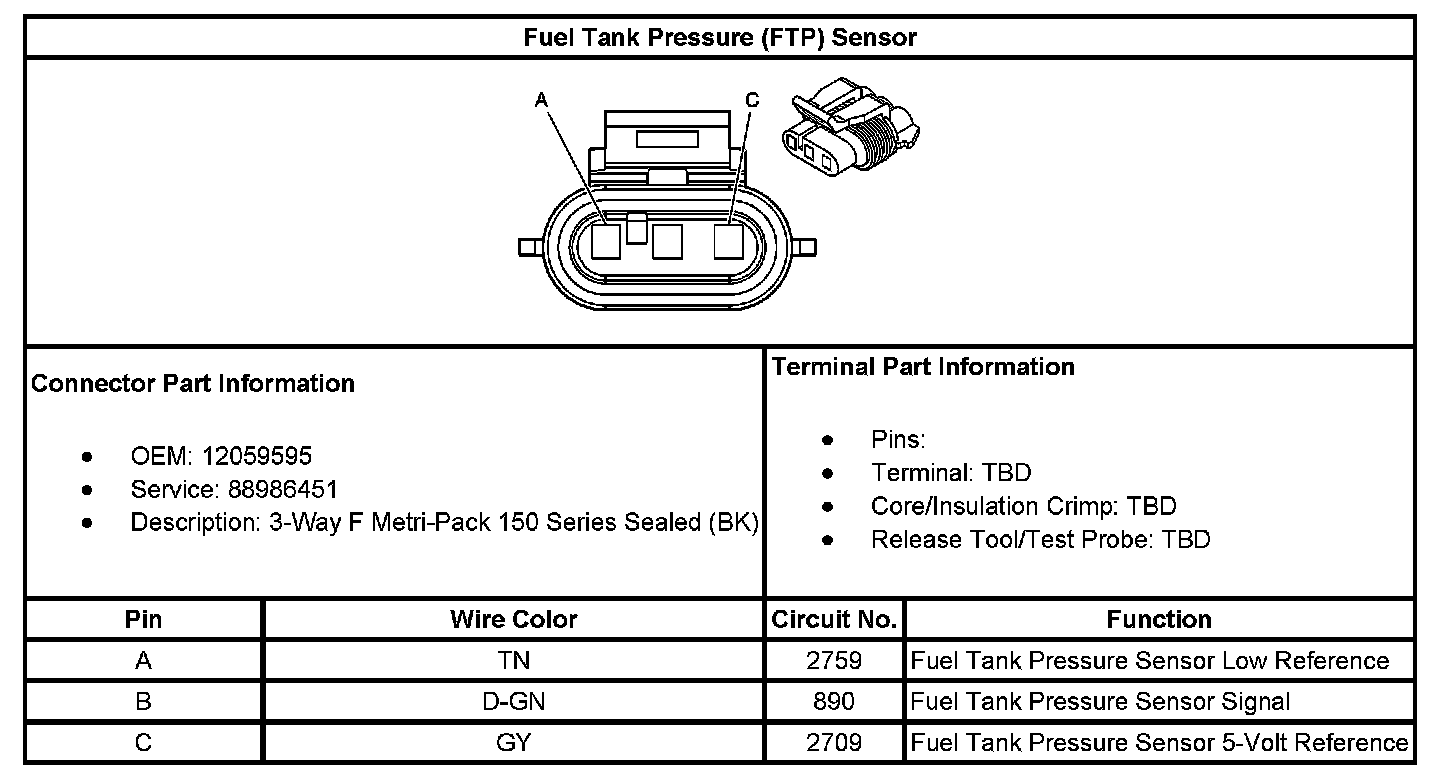 Fuel Tank Pressure (FTP) Sensor

A
C

Connector Part Information

- OEM: 12059595
- Service: 88986451
- Description: 3-Way F Metri-Pack 150 Series Sealed (BK)

Terminal Part Information

- Pins:
- Terminal: TBD
- Core/Insulation Crimp: TBD
- Release Tool/Test Probe: TBD

| Pin | Wire Color | Circuit No. | Function |
|---|---|---|---|
| A | TN | 2759 | Fuel Tank Pressure Sensor Low Reference |
| B | D-GN | 890 | Fuel Tank Pressure Sensor Signal |
| C | GY | 2709 | Fuel Tank Pressure Sensor 5-Volt Reference |