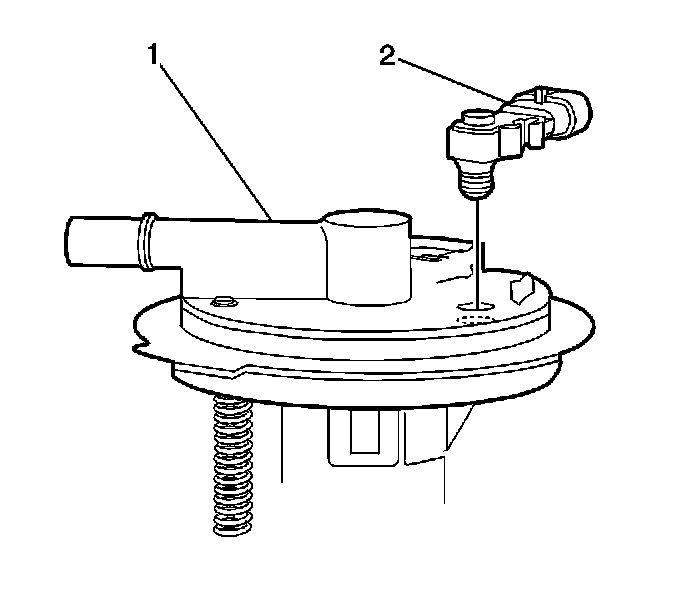 1
2