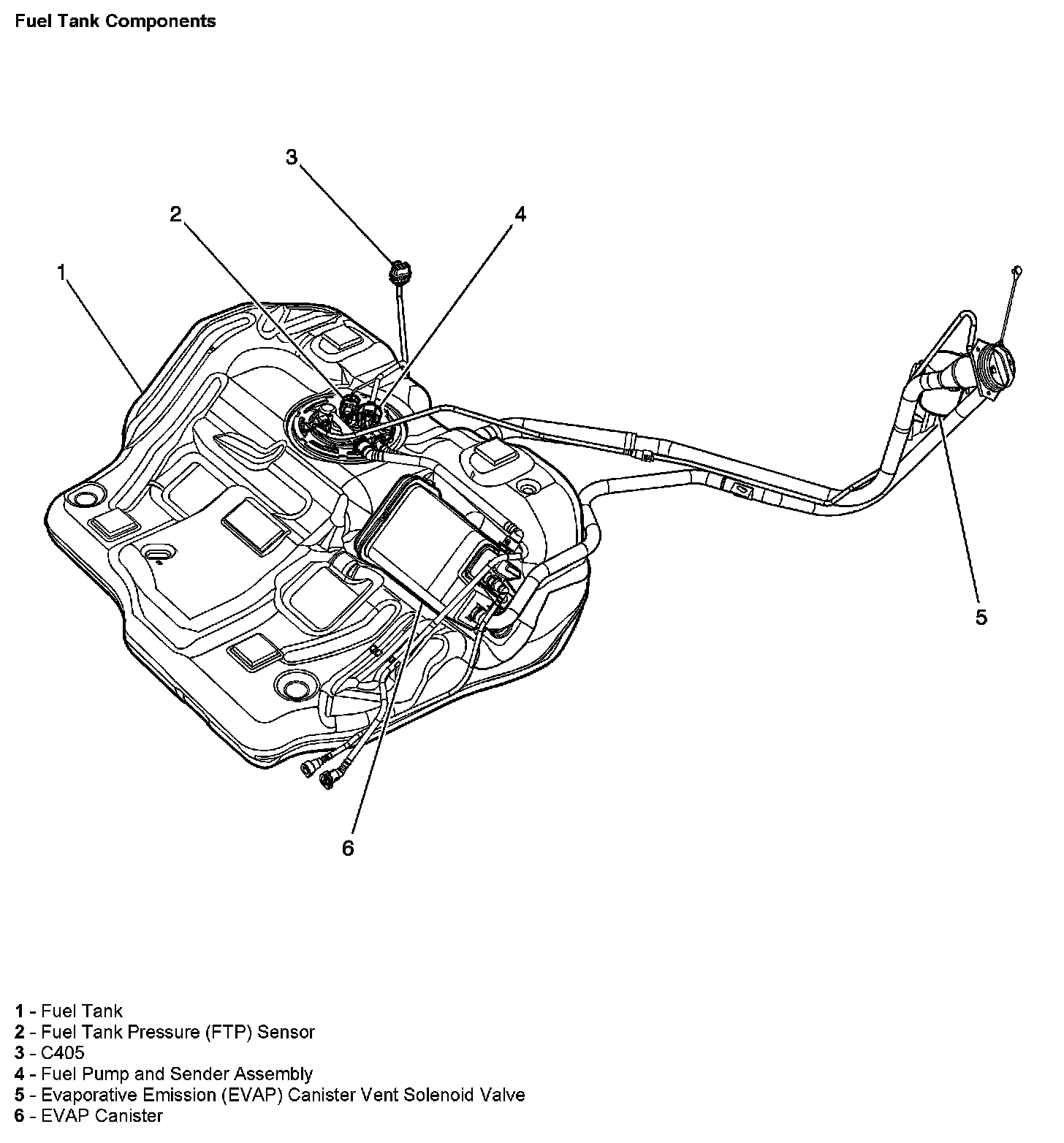 Fuel Tank Components

3

2

4

1

5

6

1 - Fuel Tank
2 - Fuel Tank Pressure (FTP) Sensor
3 - C405
4 - Fuel Pump and Sender Assembly
5 - Evaporative Emission (EVAP) Canister Vent Solenoid Valve
6 - EVAP Canister