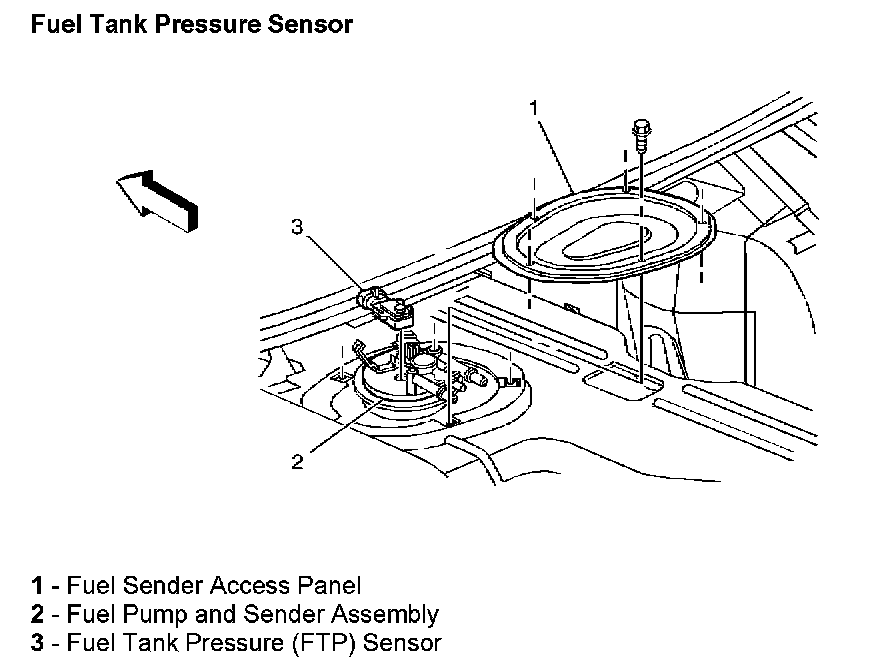 Fuel Tank Pressure Sensor

1

3

2

1 - Fuel Sender Access Panel
2 - Fuel Pump and Sender Assembly
3 - Fuel Tank Pressure (FTP) Sensor