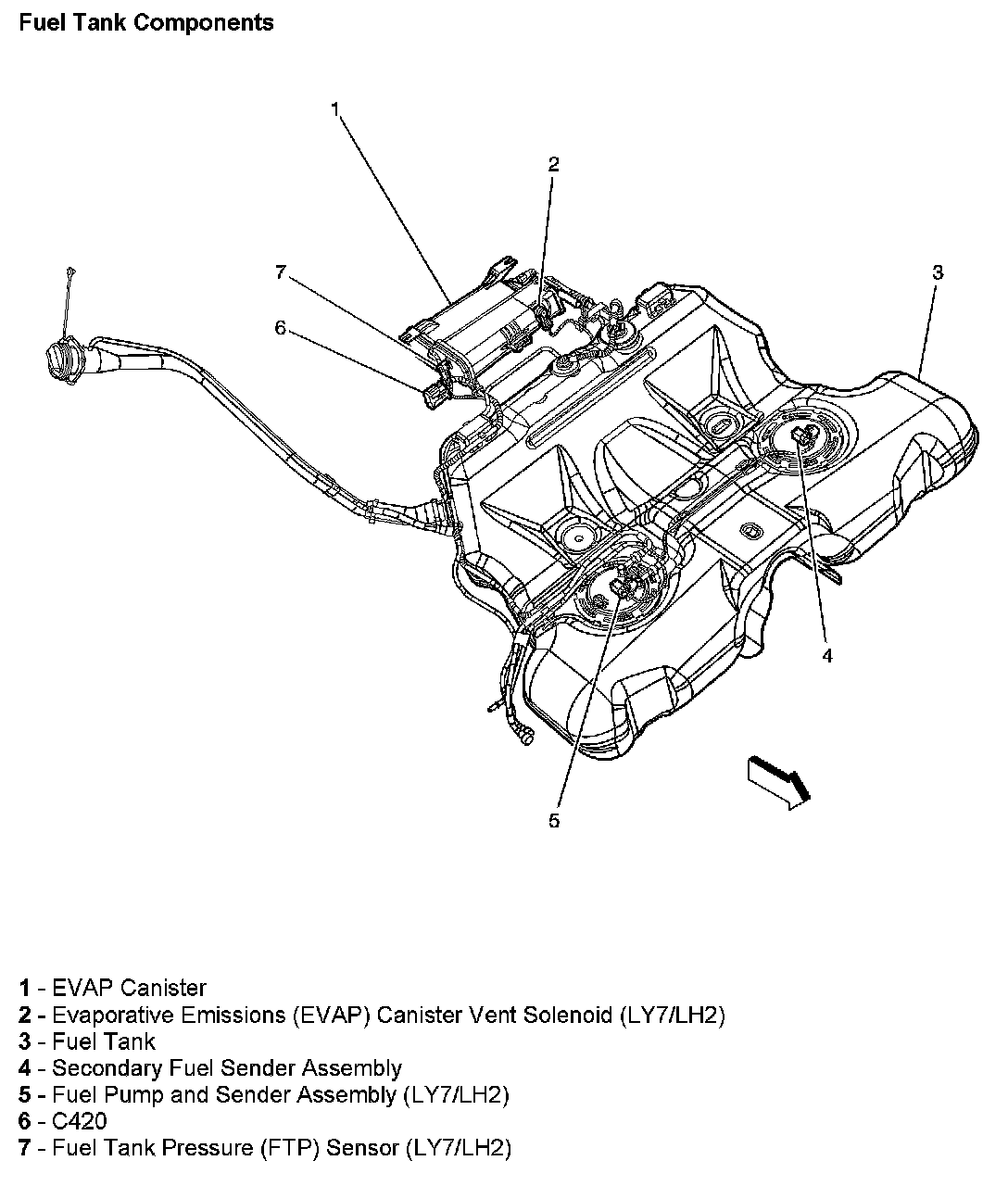 Fuel Tank Components

1

2

7

3

6

4

5

1 - EVAP Canister
2 - Evaporative Emissions (EVAP) Canister Vent Solenoid (LY7/LH2)
3 - Fuel Tank
4 - Secondary Fuel Sender Assembly
5 - Fuel Pump and Sender Assembly (LY7/LH2)
6 - C420
7 - Fuel Tank Pressure (FTP) Sensor (LY7/LH2)