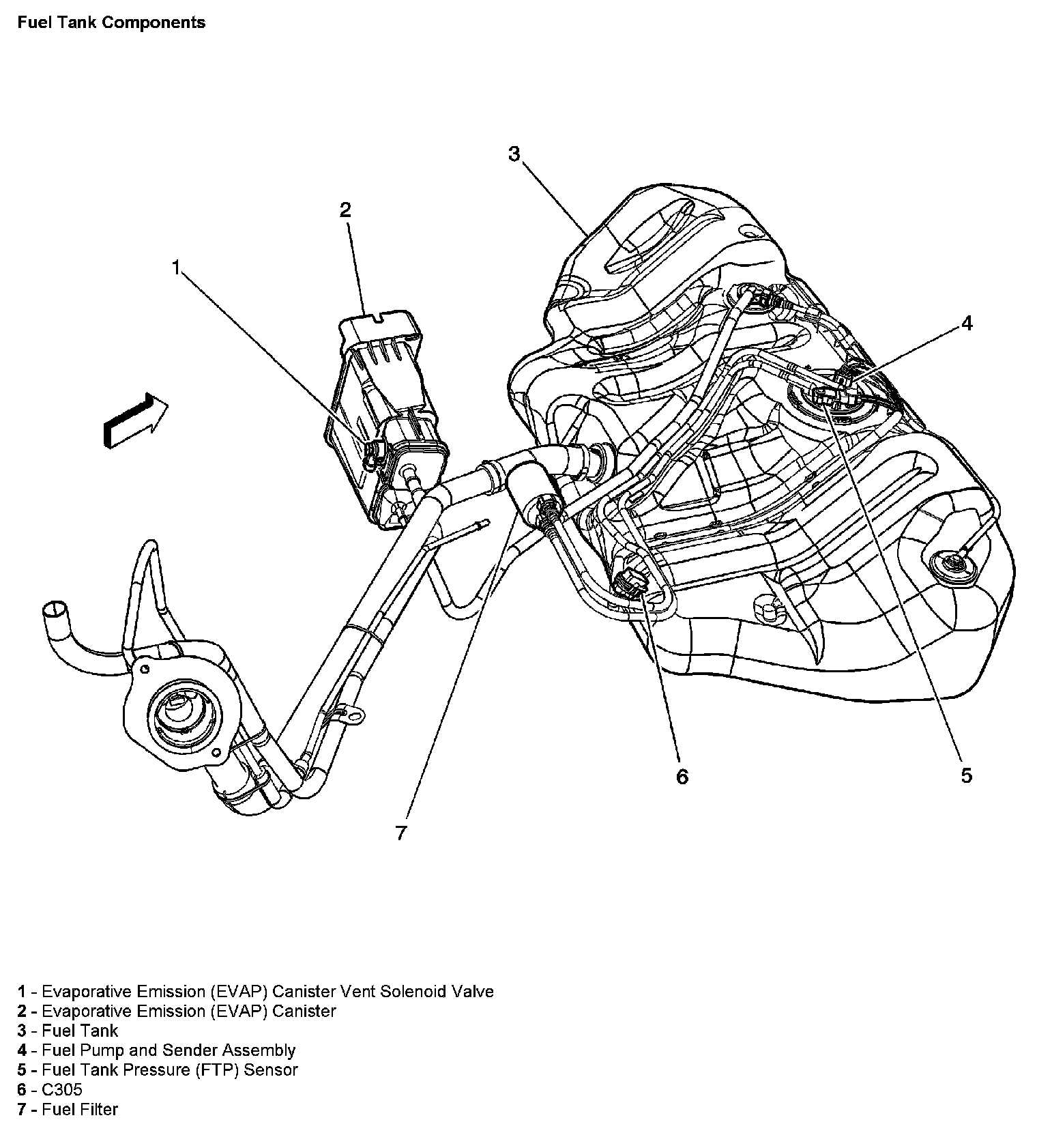 Fuel Tank Components

3

2

1

4

6

5

7

1 - Evaporative Emission (EVAP) Canister Vent Solenoid Valve
2 - Evaporative Emission (EVAP) Canister
3 - Fuel Tank
4 - Fuel Pump and Sender Assembly
5 - Fuel Tank Pressure (FTP) Sensor
6 - C305
7 - Fuel Filter