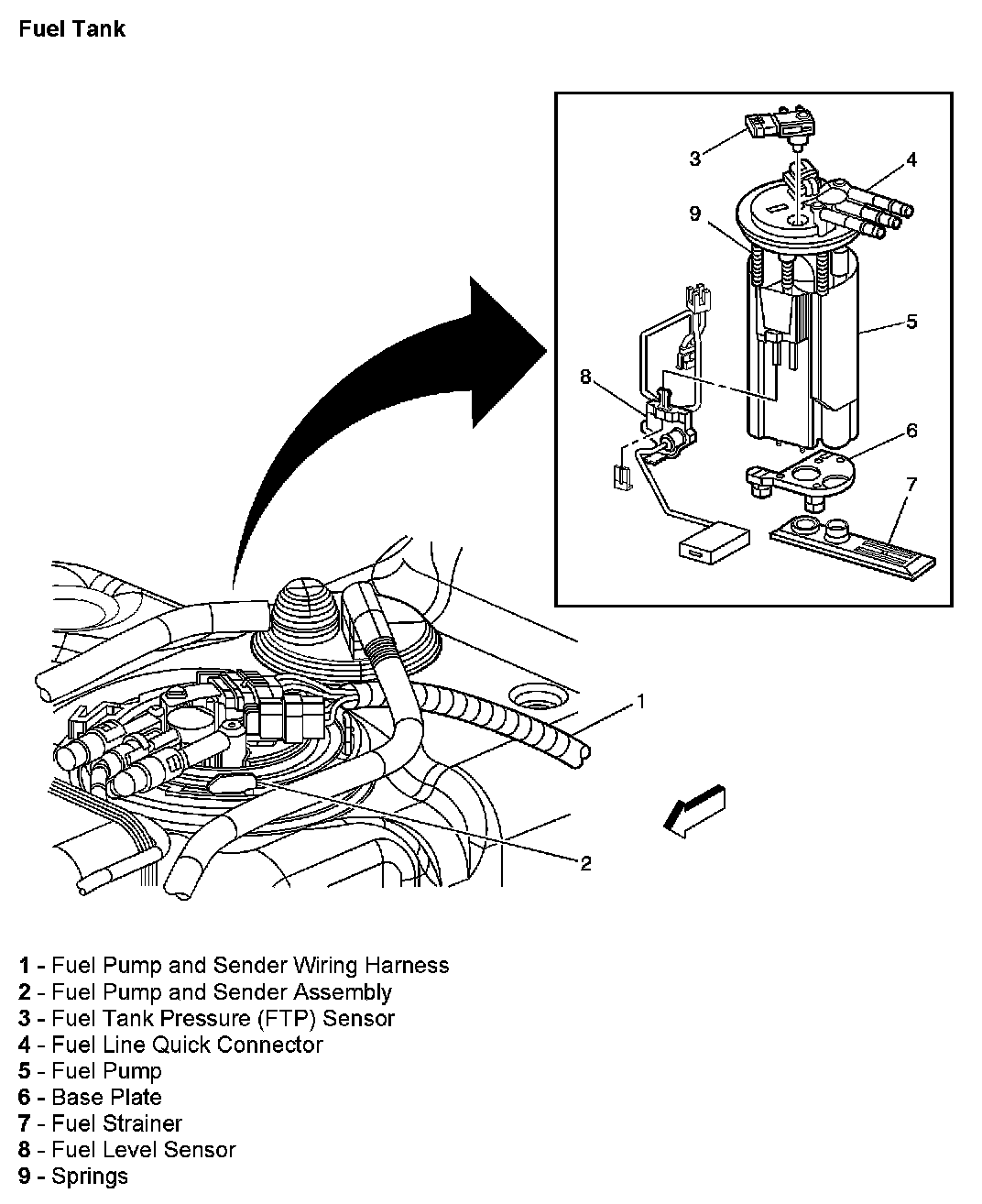 Fuel Tank

3
4
9
5
8
6
7
1
2

1 - Fuel Pump and Sender Wiring Harness
2 - Fuel Pump and Sender Assembly
3 - Fuel Tank Pressure (FTP) Sensor
4 - Fuel Line Quick Connector
5 - Fuel Pump
6 - Base Plate
7 - Fuel Strainer
8 - Fuel Level Sensor
9 - Springs