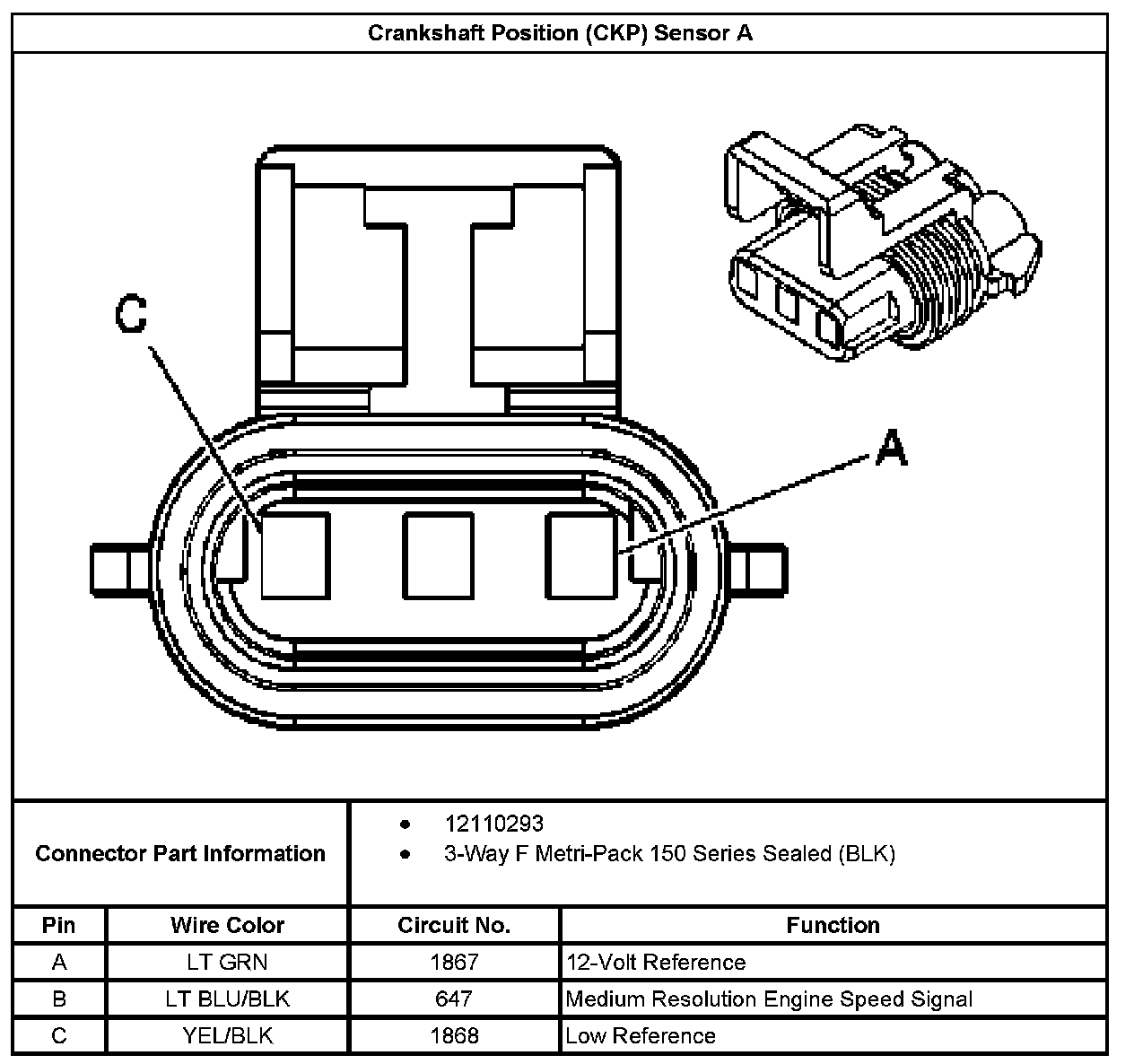 Crankshaft Position (CKP) Sensor A

C

A

Connector Part Information

- 12110293
- 3-Way F Metri-Pack 150 Series Sealed (BLK)

| Pin | Wire Color | Circuit No. | Function |
|---|---|---|---|
| A | LT GRN | 1867 | 12-Volt Reference |
| B | LT BLU/BLK | 647 | Medium Resolution Engine Speed Signal |
| C | YEL/BLK | 1868 | Low Reference |