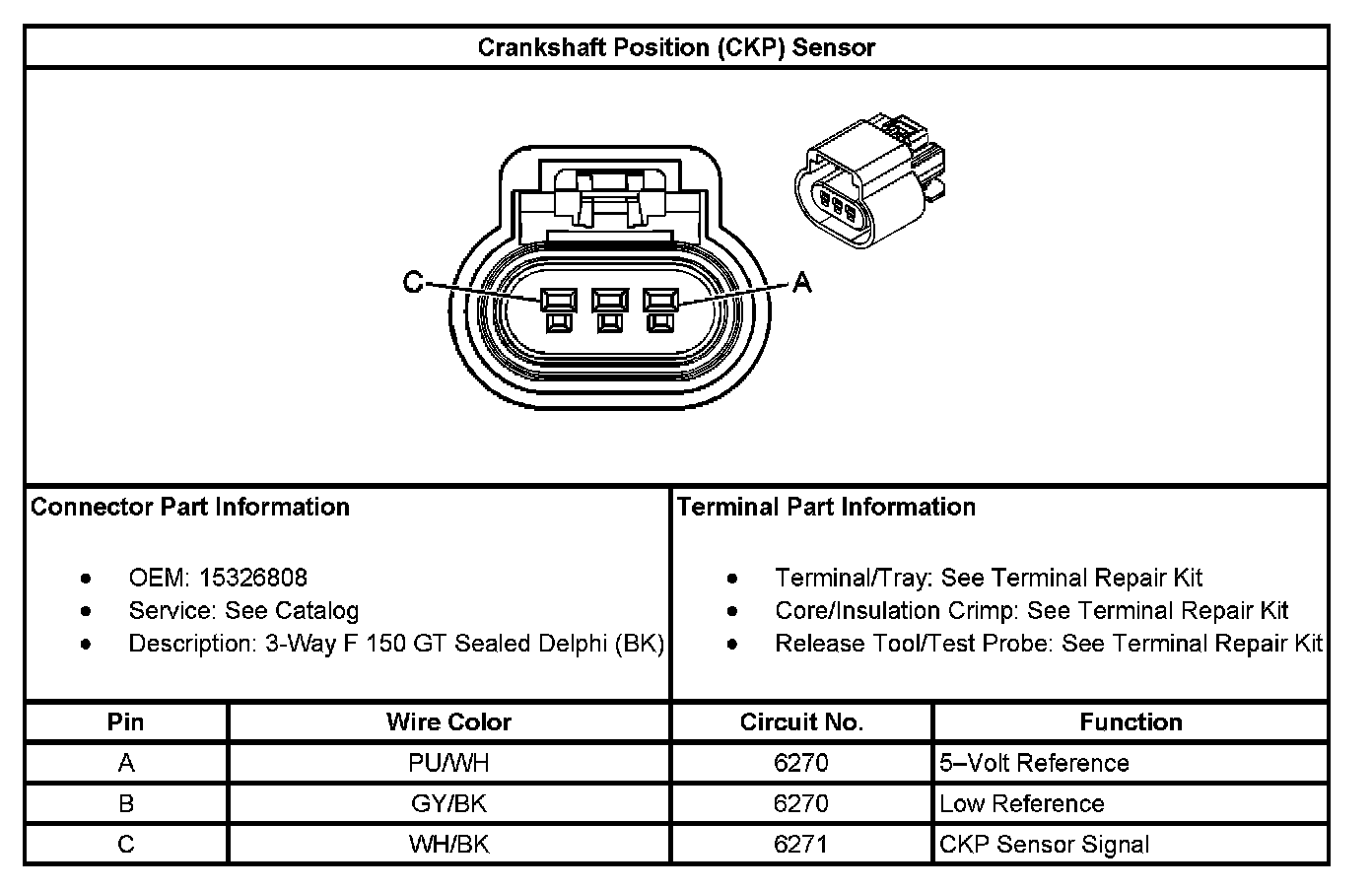 Crankshaft Position (CKP) Sensor

C

A

Connector Part Information

- OEM: 15326808
- Service: See Catalog
- Description: 3-Way F 150 GT Sealed Delphi (BK)

Terminal Part Information

- Terminal/Tray: See Terminal Repair Kit
- Core/Insulation Crimp: See Terminal Repair Kit
- Release Tool/Test Probe: See Terminal Repair Kit

| Pin | Wire Color | Circuit No. | Function |
|---|---|---|---|
| A | PU/WH | 6270 | 5–Volt Reference |
| B | GY/BK | 6270 | Low Reference |
| C | WH/BK | 6271 | CKP Sensor Signal |