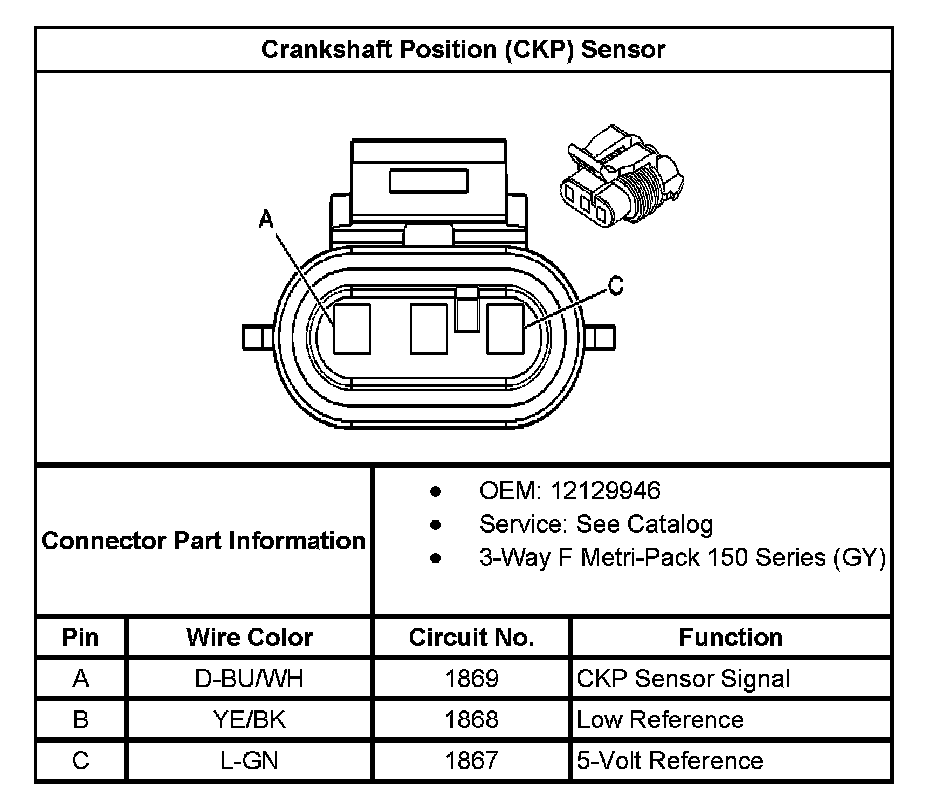 Crankshaft Position (CKP) Sensor

A

C

Connector Part Information

- OEM: 12129946
- Service: See Catalog
- 3-Way F Metri-Pack 150 Series (GY)

| Pin | Wire Color | Circuit No. | Function |
|---|---|---|---|
| A | D-BU/WH | 1869 | CKP Sensor Signal |
| B | YE/BK | 1868 | Low Reference |
| C | L-GN | 1867 | 5-Volt Reference |