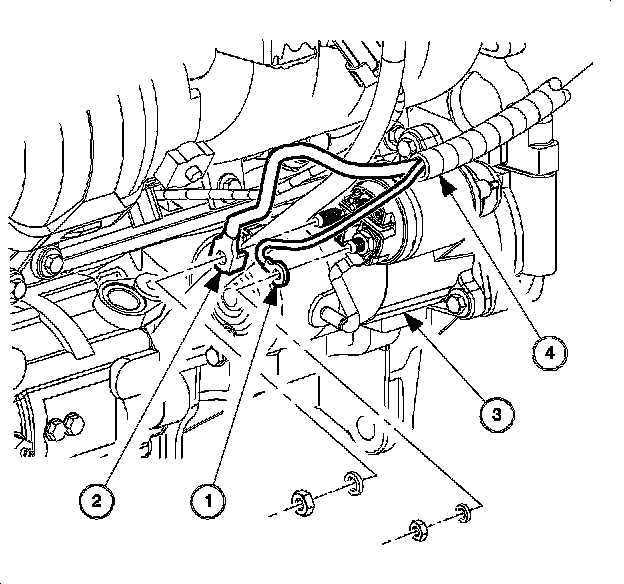 4
3
2
1