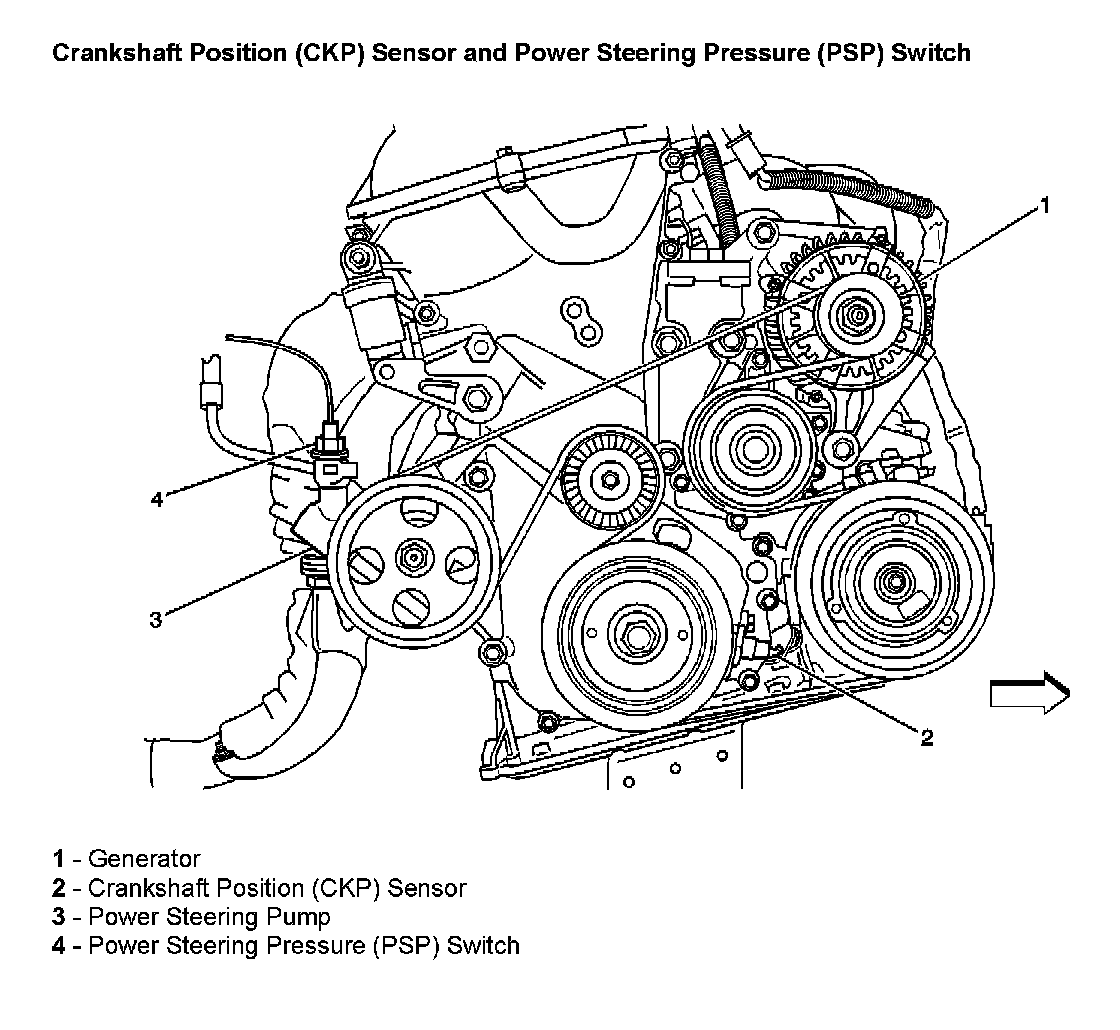 Crankshaft Position (CKP) Sensor and Power Steering Pressure (PSP) Switch

1

4

3

2

1 - Generator
2 - Crankshaft Position (CKP) Sensor
3 - Power Steering Pump
4 - Power Steering Pressure (PSP) Switch